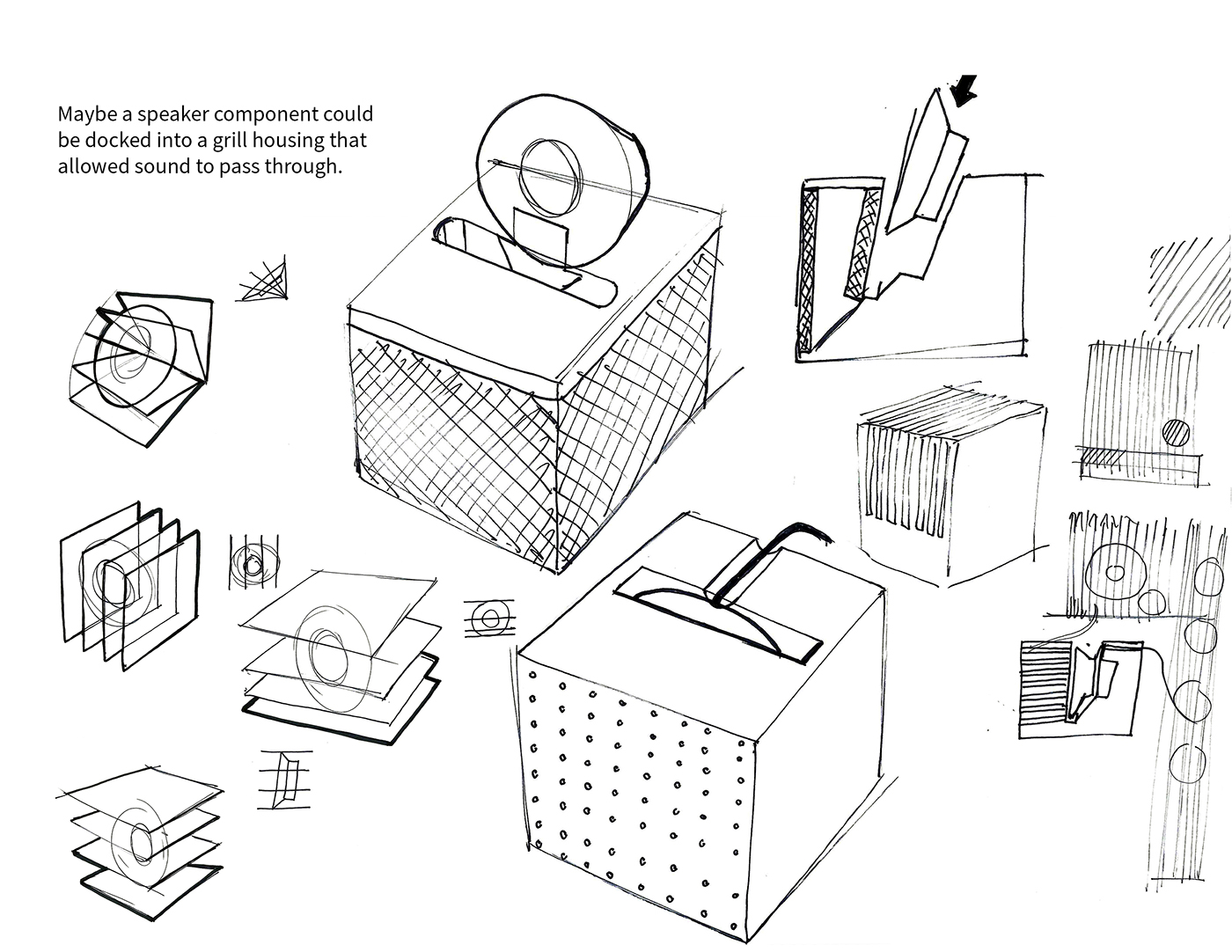 Maybe a speaker component could be docked into a grill housing that allowed sound to pass through.