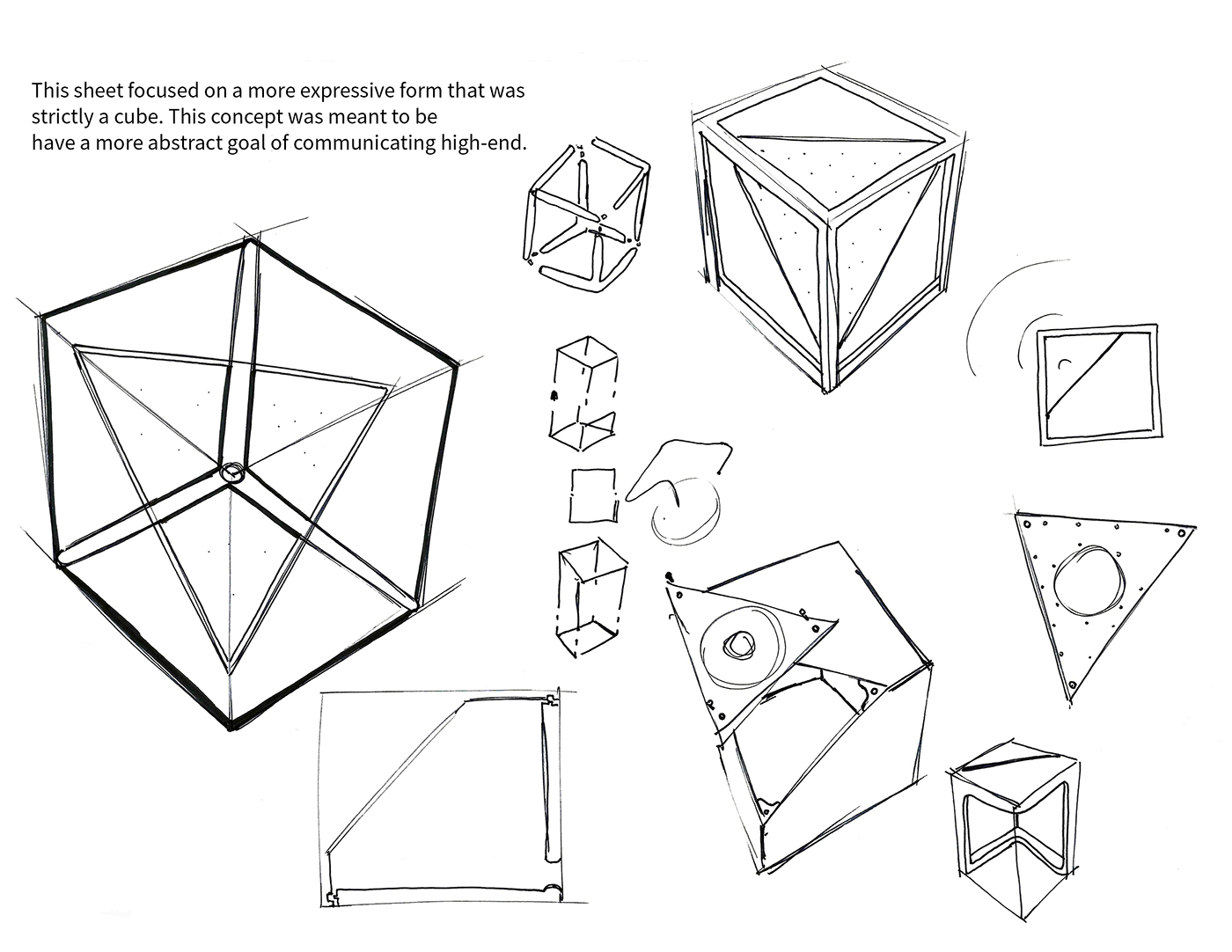 This sheet focused on a more expressive form that was strictly a cube. This concept was meant to be have a more abstract goal of communicating high-end.