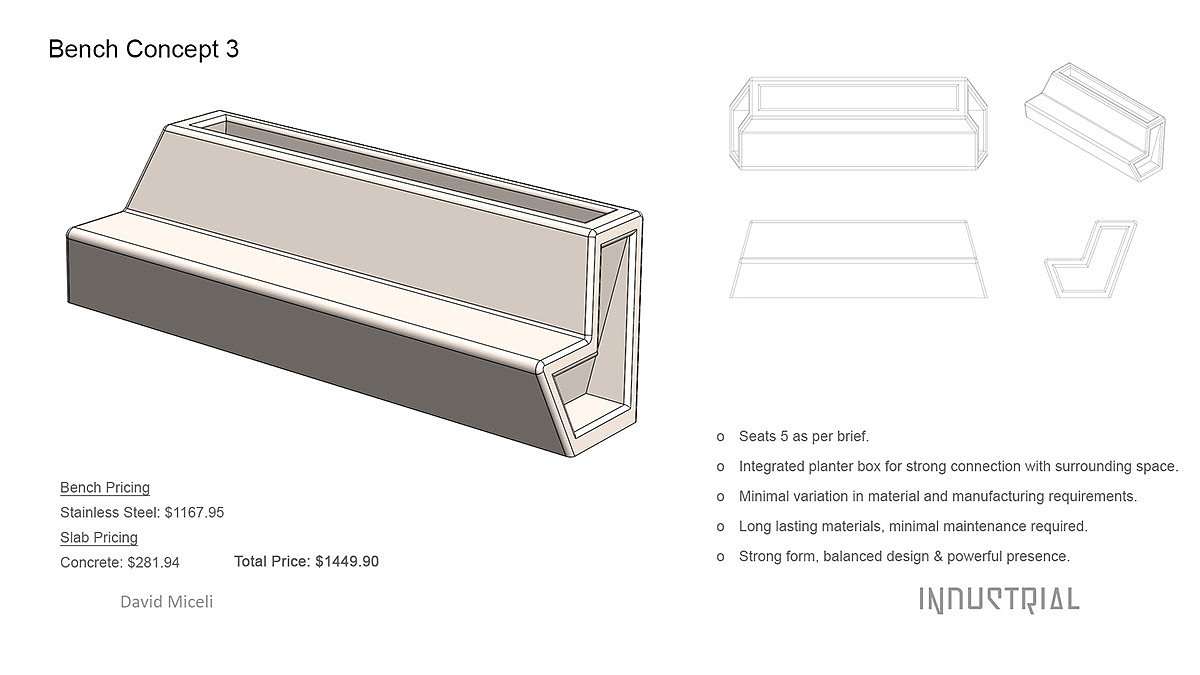 Bench Concept 3

Bench Pricing

Stainless Steel: $1167.95

Slab Pricing

Concrete: $281.94 Total Price: $1449.90

David Miceli

o Seats 5 as per brief.

o Integrated planter box for strong connection with surrounding space.

o Minimal variation in material and manufacturing requirements.

o Long lasting materials, minimal maintenance required.

o Strong form, balanced design & powerful presence.

INDUSTRIAL