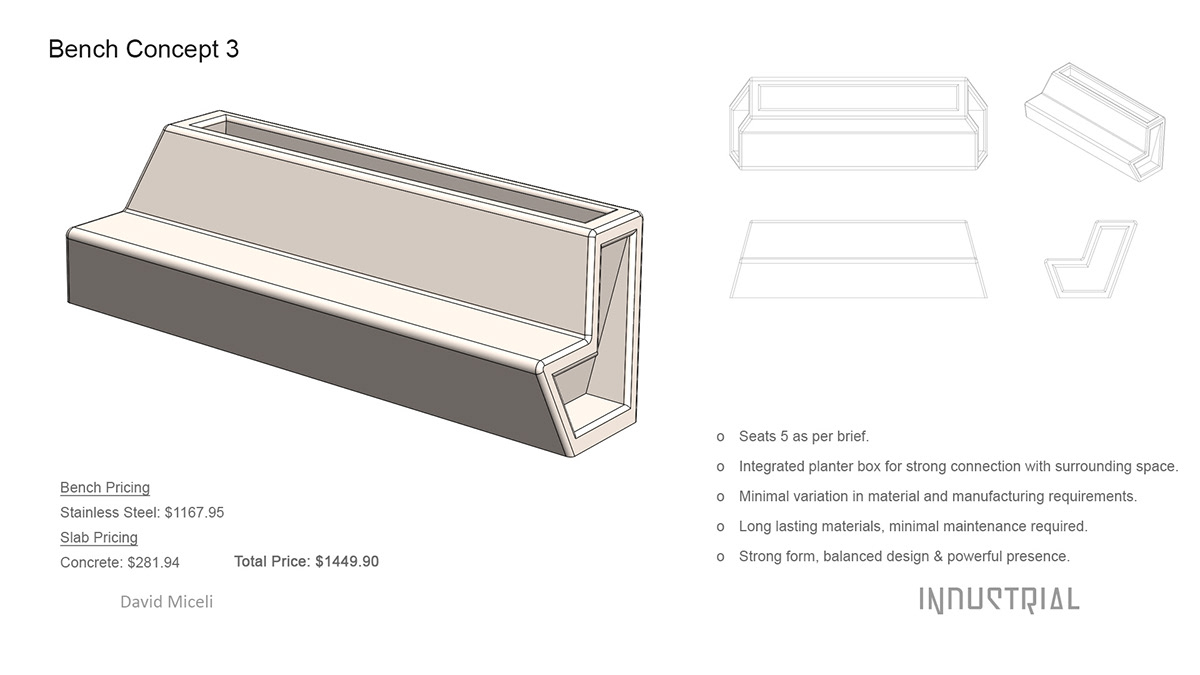 Bench Concept 3

Bench Pricing
Stainless Steel: $1167.95
Slab Pricing
Concrete: $281.94 Total Price: $1449.90

David Miceli

o Seats 5 as per brief.
o Integrated planter box for strong connection with surrounding space.
o Minimal variation in material and manufacturing requirements.
o Long lasting materials, minimal maintenance required.
o Strong form, balanced design & powerful presence.

INDUSTRIAL