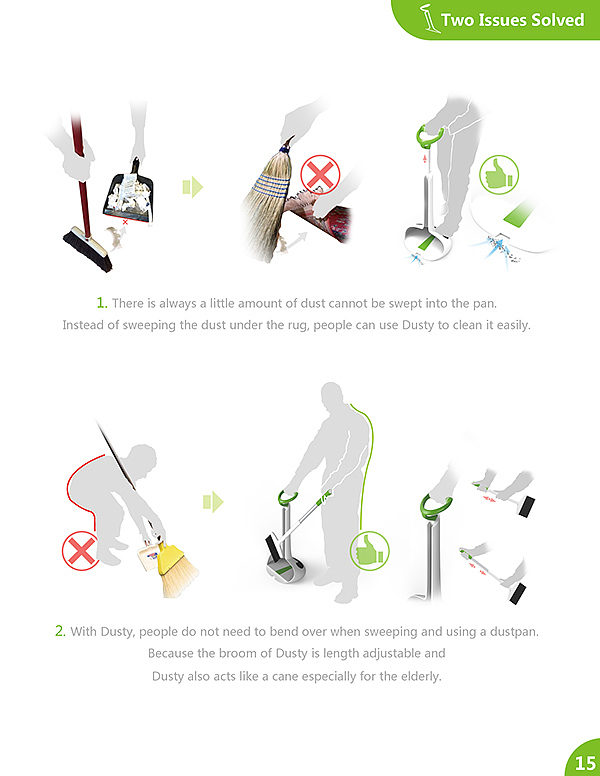 Two Issues Solved

1. There is always a little amount of dust cannot be swept into the pan. Instead of sweeping the dust under the rug, people can use Dusty to clean it easily.

2. With Dusty, people do not need to bend over when sweeping and using a dustpan. Because the broom of Dusty is length adjustable and Dusty also acts like a cane especially for the elderly.

15