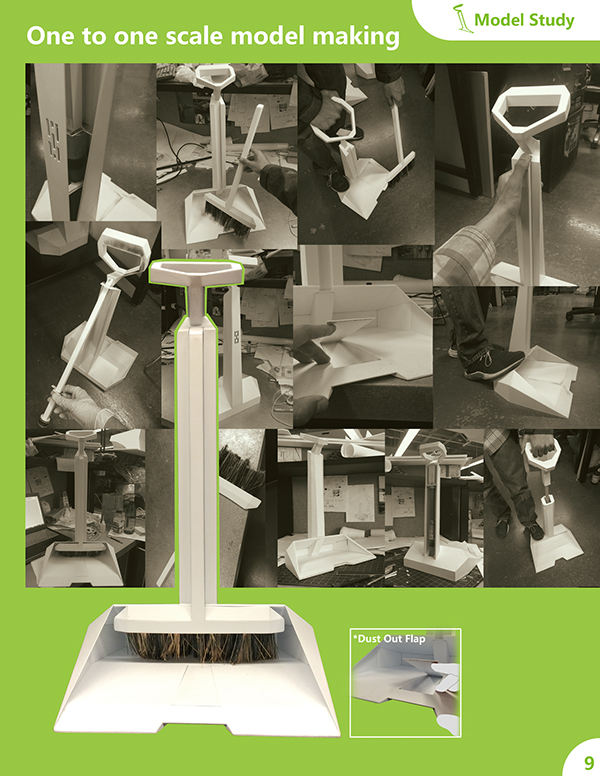 Model Study

One to one scale model making

*Dust Out Flap

9