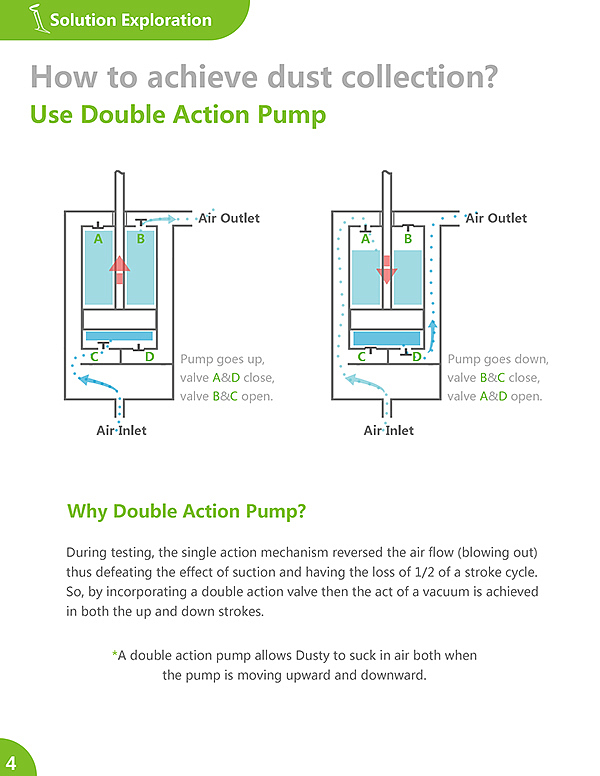 Solution Exploration

How to achieve dust collection?

Use Double Action Pump

Air Outlet

A B

C D

Pump goes up, valve A&D close, valve B&C open.

Air Inlet

Air Outlet

A B

C D

Pump goes down, valve B&C close, valve A&D open.

Air Inlet

Why Double Action Pump?

During testing, the single action mechanism reversed the air flow (blowing out) thus defeating the effect of suction and having the loss of 1/2 of a stroke cycle. So, by incorporating a double action valve then the act of a vacuum is achieved in both the up and down strokes.

*A double action pump allows Dusty to suck in air both when the pump is moving upward and downward.

4