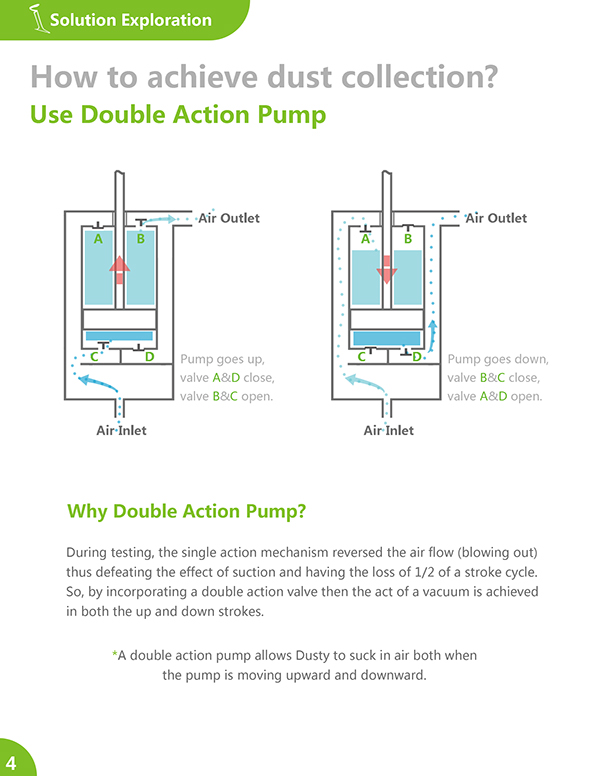 Solution Exploration

How to achieve dust collection?

Use Double Action Pump

Air Outlet

A B

C D

Pump goes up, valve A&D close, valve B&C open.

Air Inlet

Air Outlet

A B

C D

Pump goes down, valve B&C close, valve A&D open.

Air Inlet

Why Double Action Pump?

During testing, the single action mechanism reversed the air flow (blowing out) thus defeating the effect of suction and having the loss of 1/2 of a stroke cycle. So, by incorporating a double action valve then the act of a vacuum is achieved in both the up and down strokes.

*A double action pump allows Dusty to suck in air both when the pump is moving upward and downward.

4