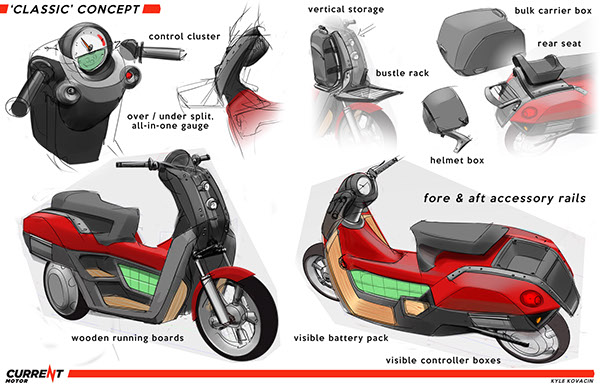 'CLASSIC' CONCEPT

control cluster

over / under split, all-in-one gauge

vertical storage

bustle rack

bulk carrier box

rear seat

helmet box

fore & aft accessory rails

wooden running boards

visible battery pack

visible controller boxes

CURRENT MOTOR

KYLE KOVACIN