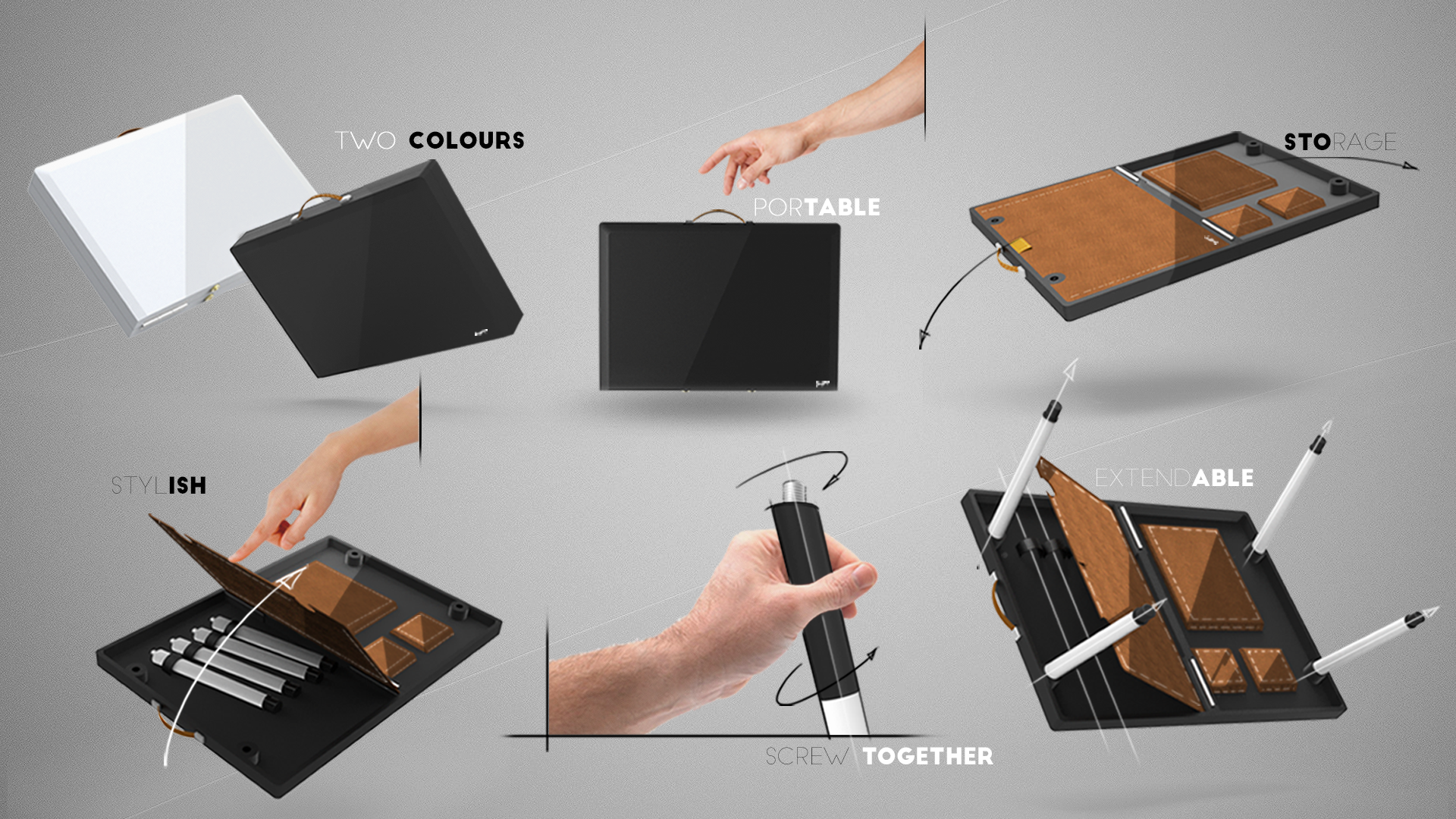 TWO COLOURS

PORTABLE

STORAGE

STYLISH

EXTENDABLE

SCREW TOGETHER