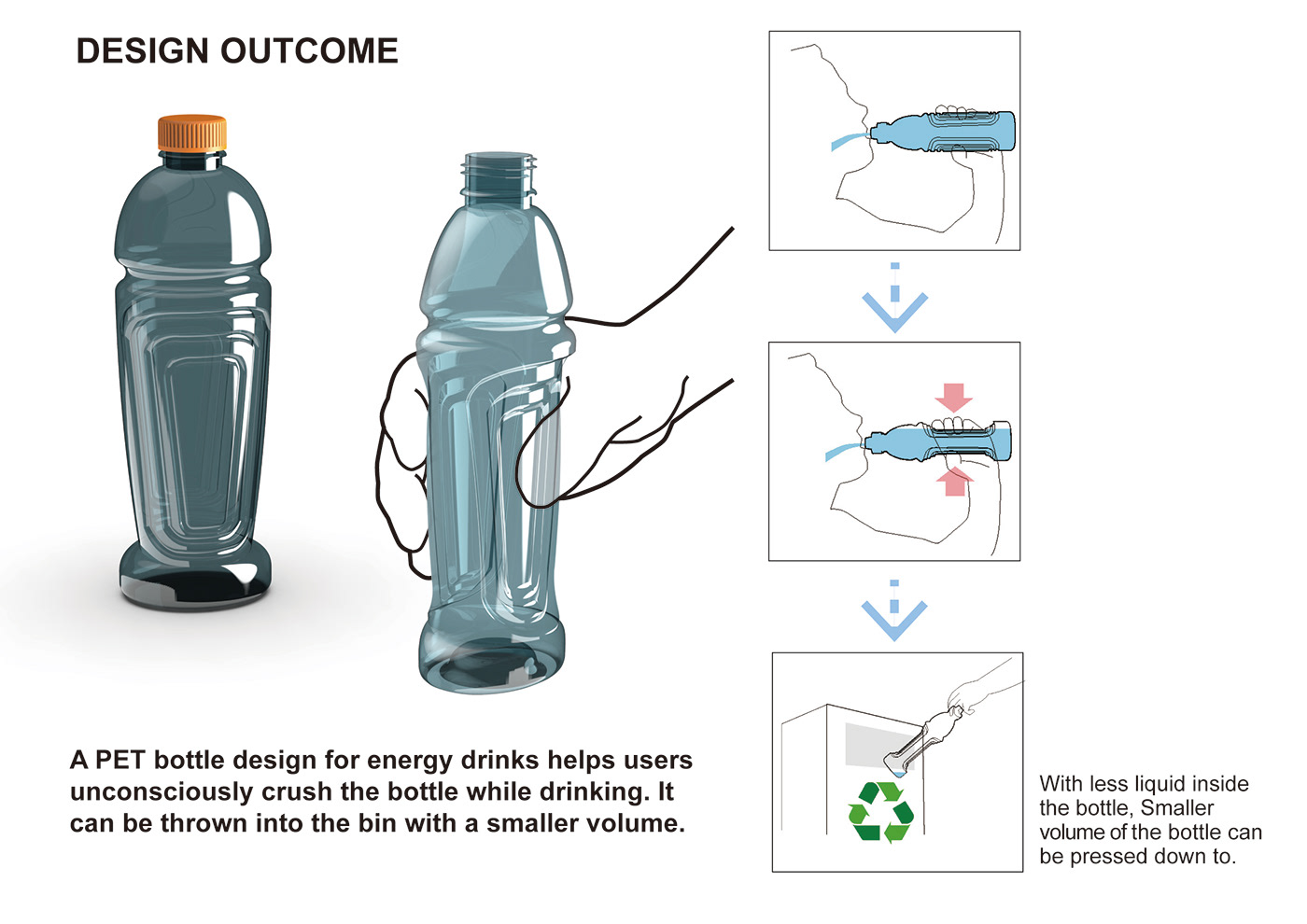 DESIGN OUTCOME

A PET bottle design for energy drinks helps users unconsciously crush the bottle while drinking. It can be thrown into the bin with a smaller volume.

With less liquid inside the bottle, Smaller volume of the bottle can be pressed down to.