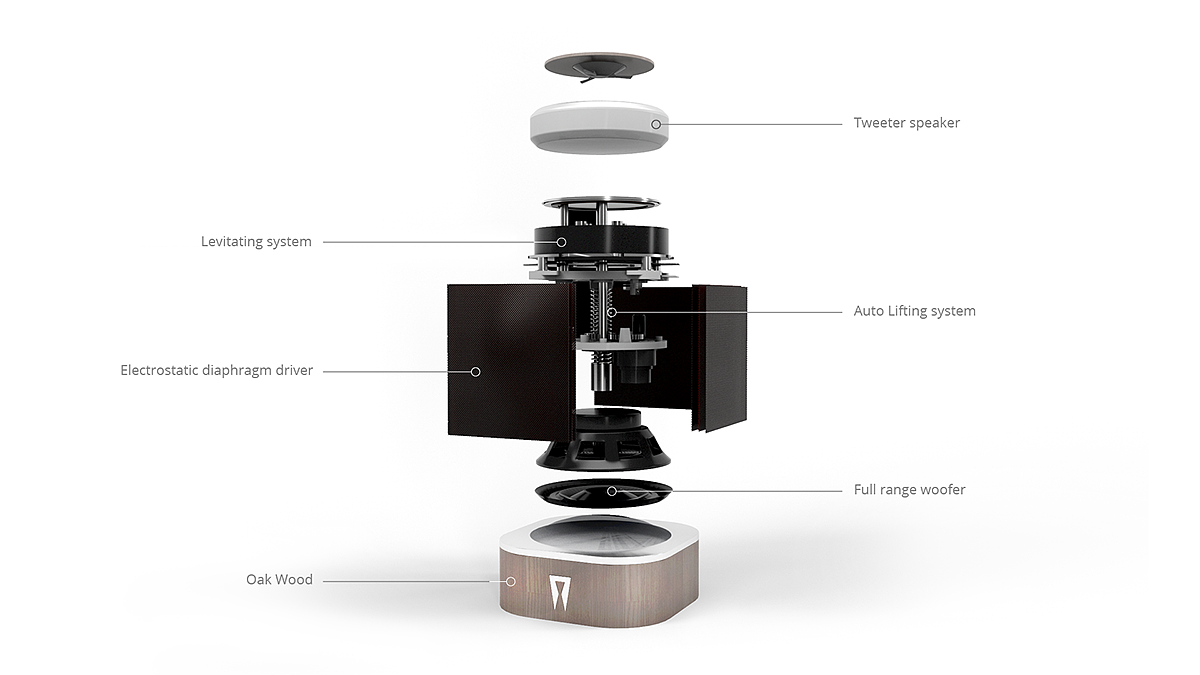 Tweeter speaker

Levitating system

Auto Lifting system

Electrostatic diaphragm driver

Full range woofer

Oak Wood