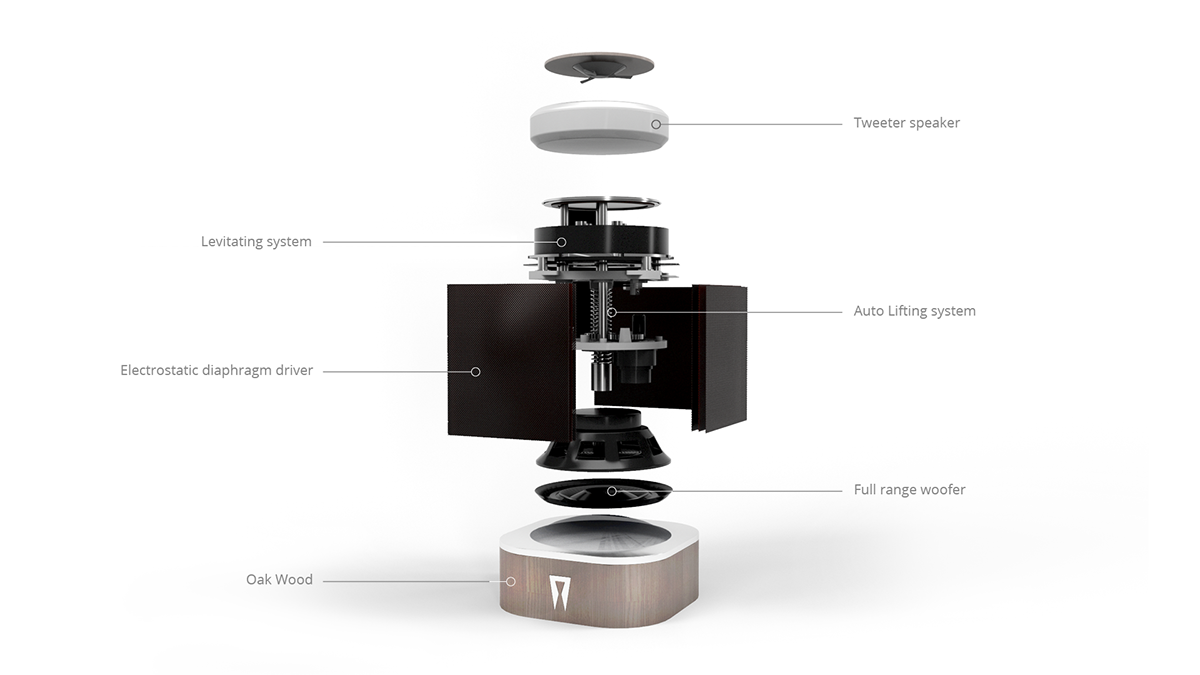 Tweeter speaker

Levitating system

Auto Lifting system

Electrostatic diaphragm driver

Full range woofer

Oak Wood