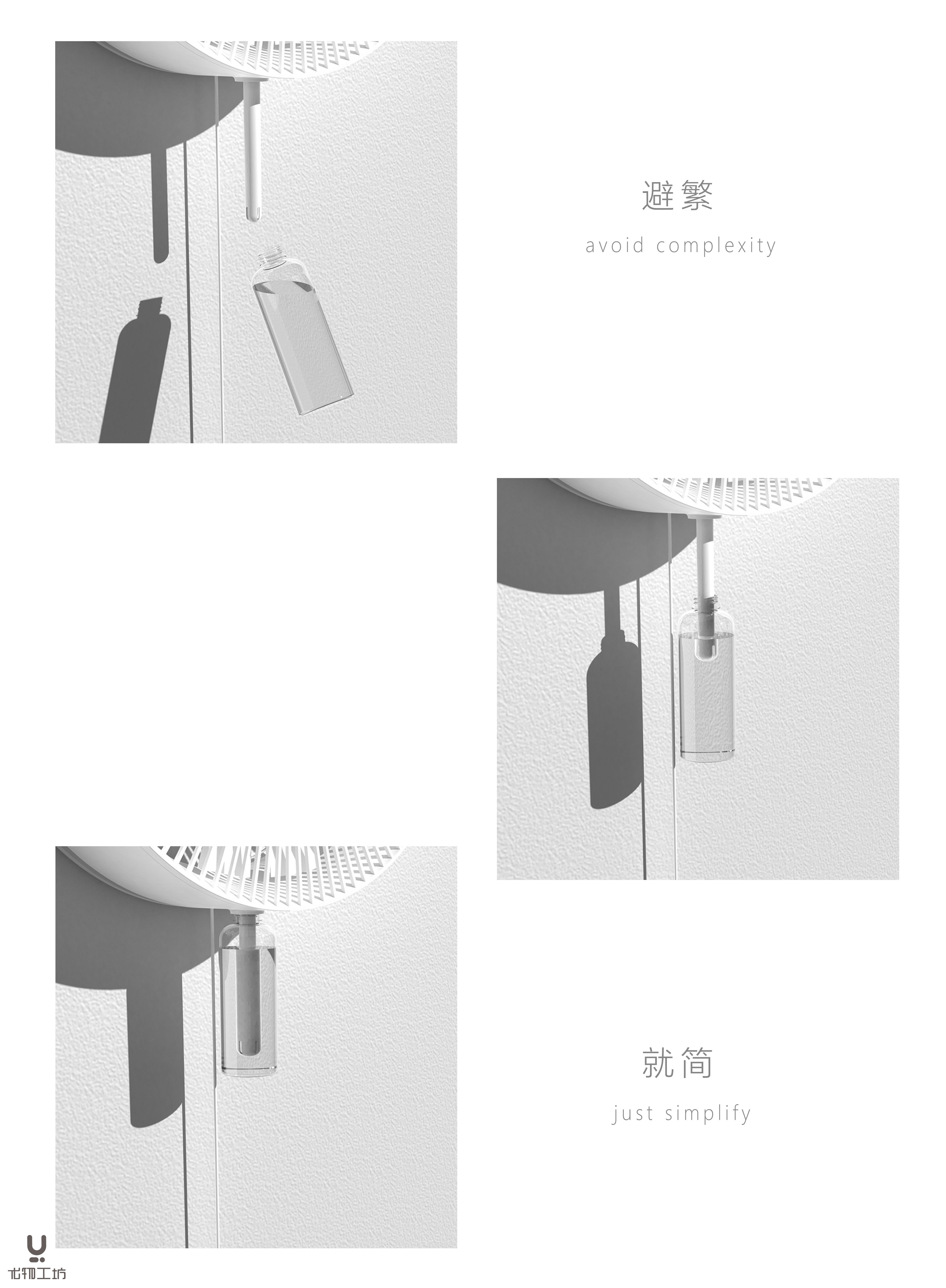 避繁

avoid complexity

就简

just simplify

尤物工坊