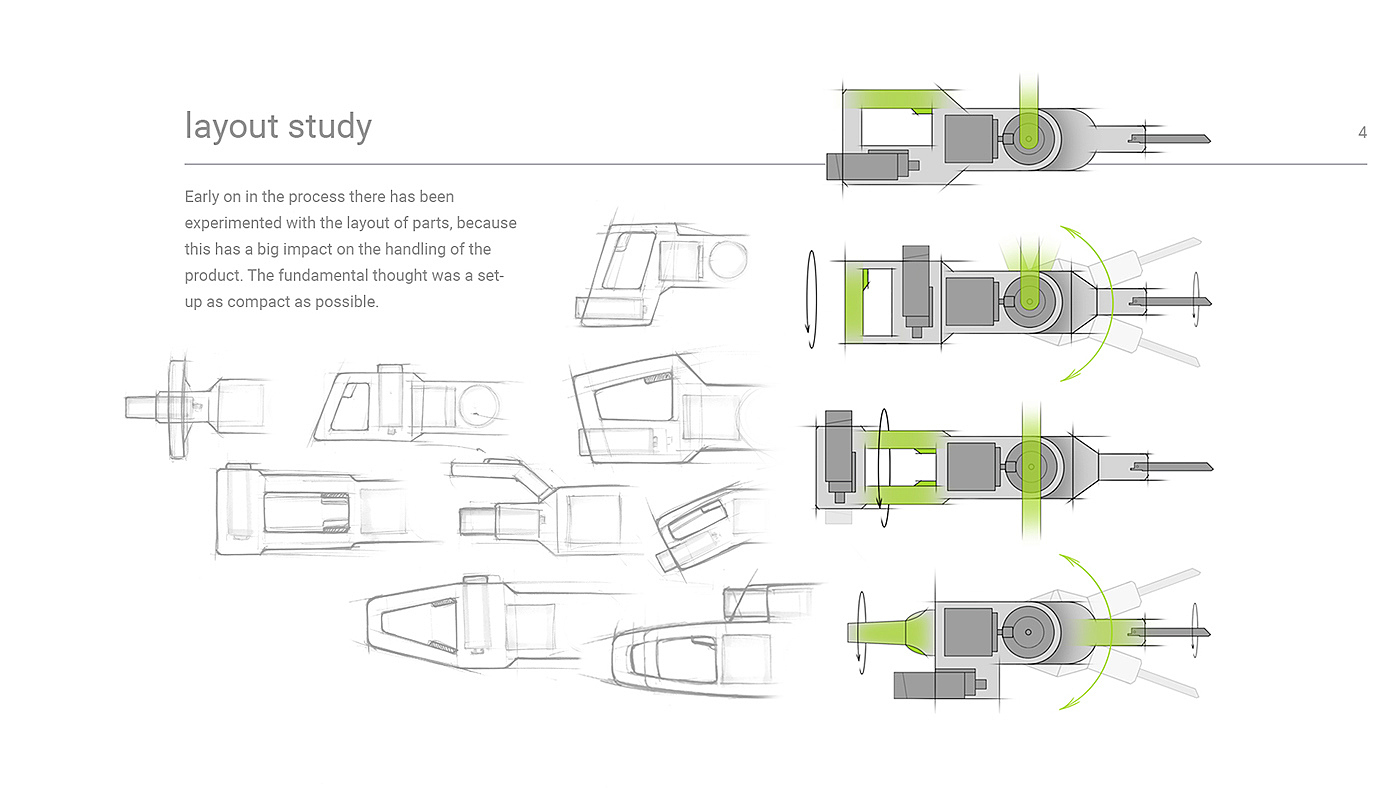 layout study

4

Early on in the process there has been experimented with the layout of parts, because this has a big impact on the handling of the product. The fundamental thought was a set-up as compact as possible.