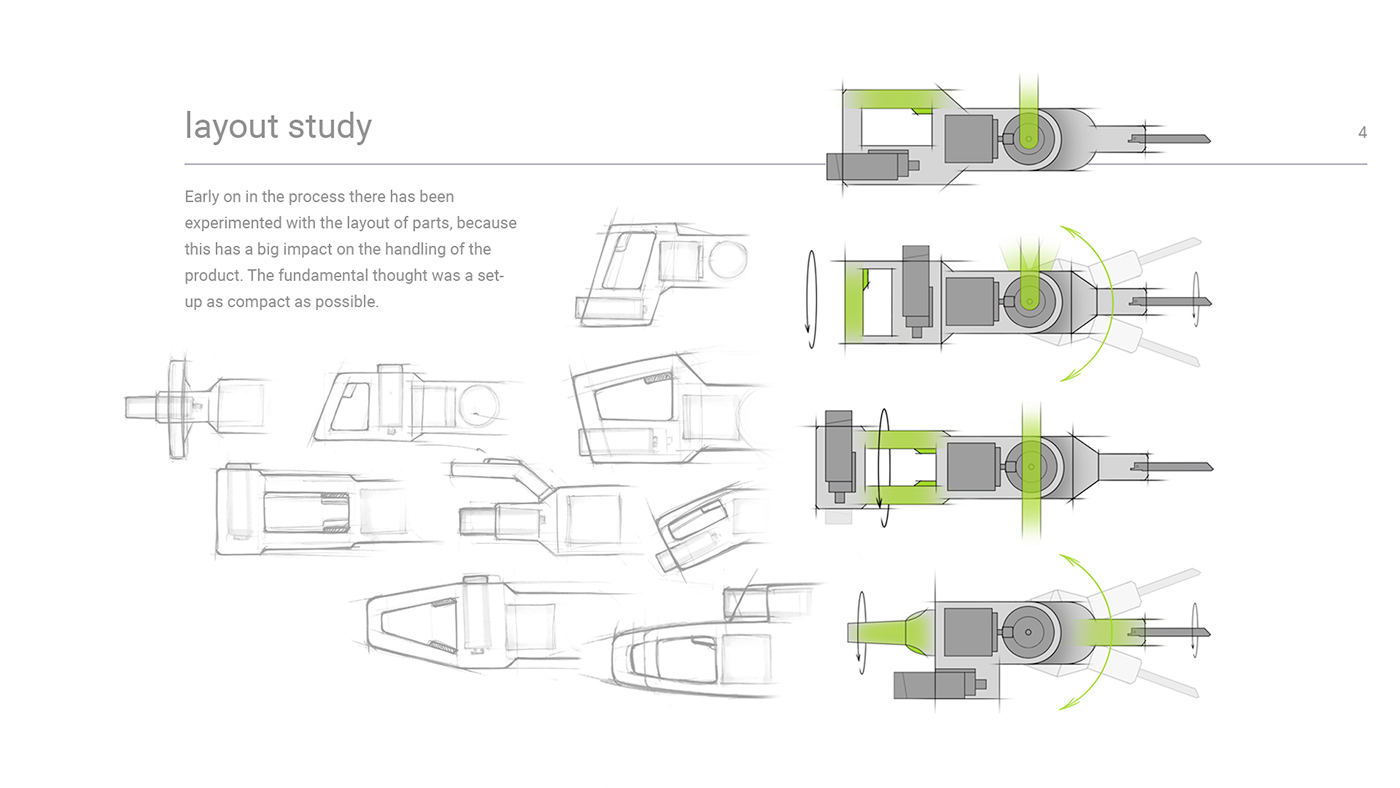 layout study

4

Early on in the process there has been experimented with the layout of parts, because this has a big impact on the handling of the product. The fundamental thought was a set-up as compact as possible.