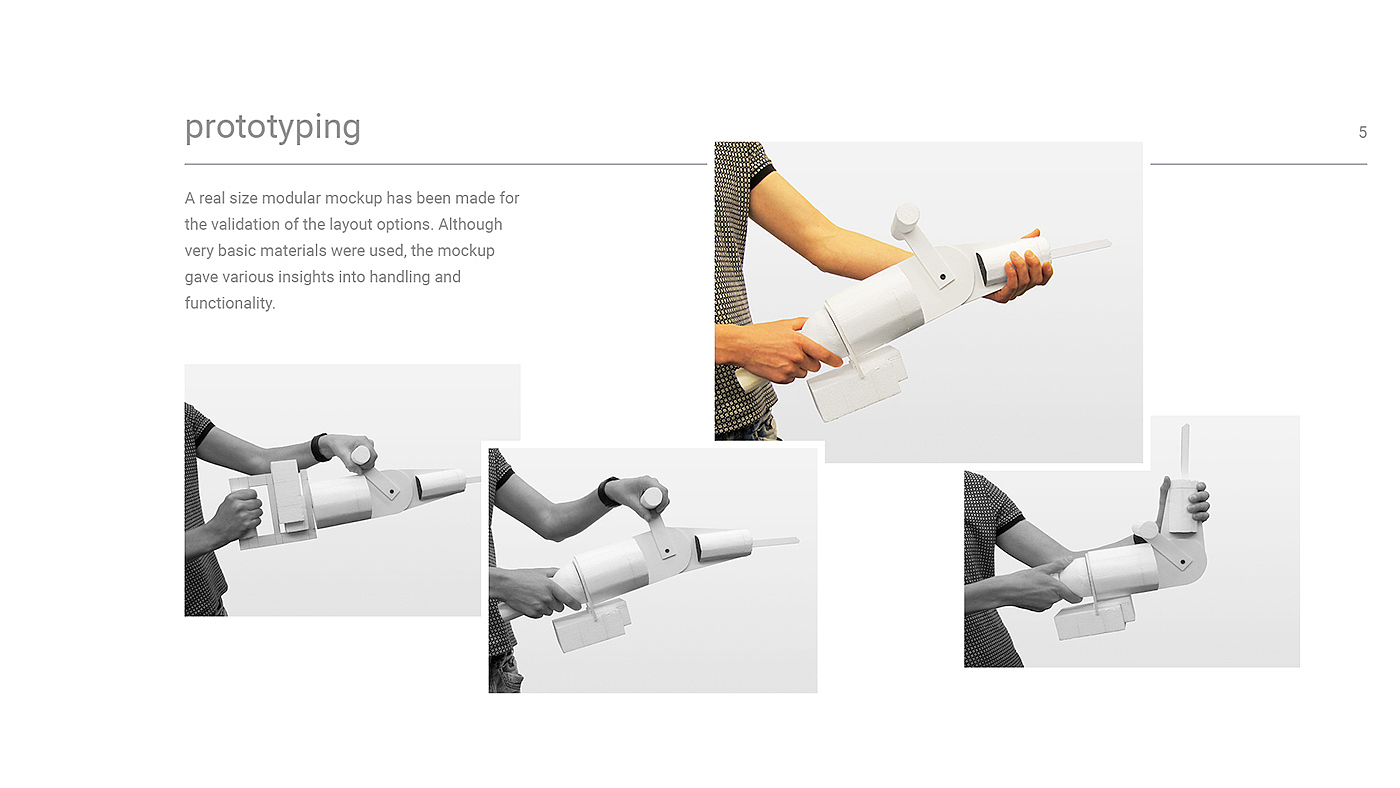 prototyping

5

A real size modular mockup has been made for the validation of the layout options. Although very basic materials were used, the mockup gave various insights into handling and functionality.