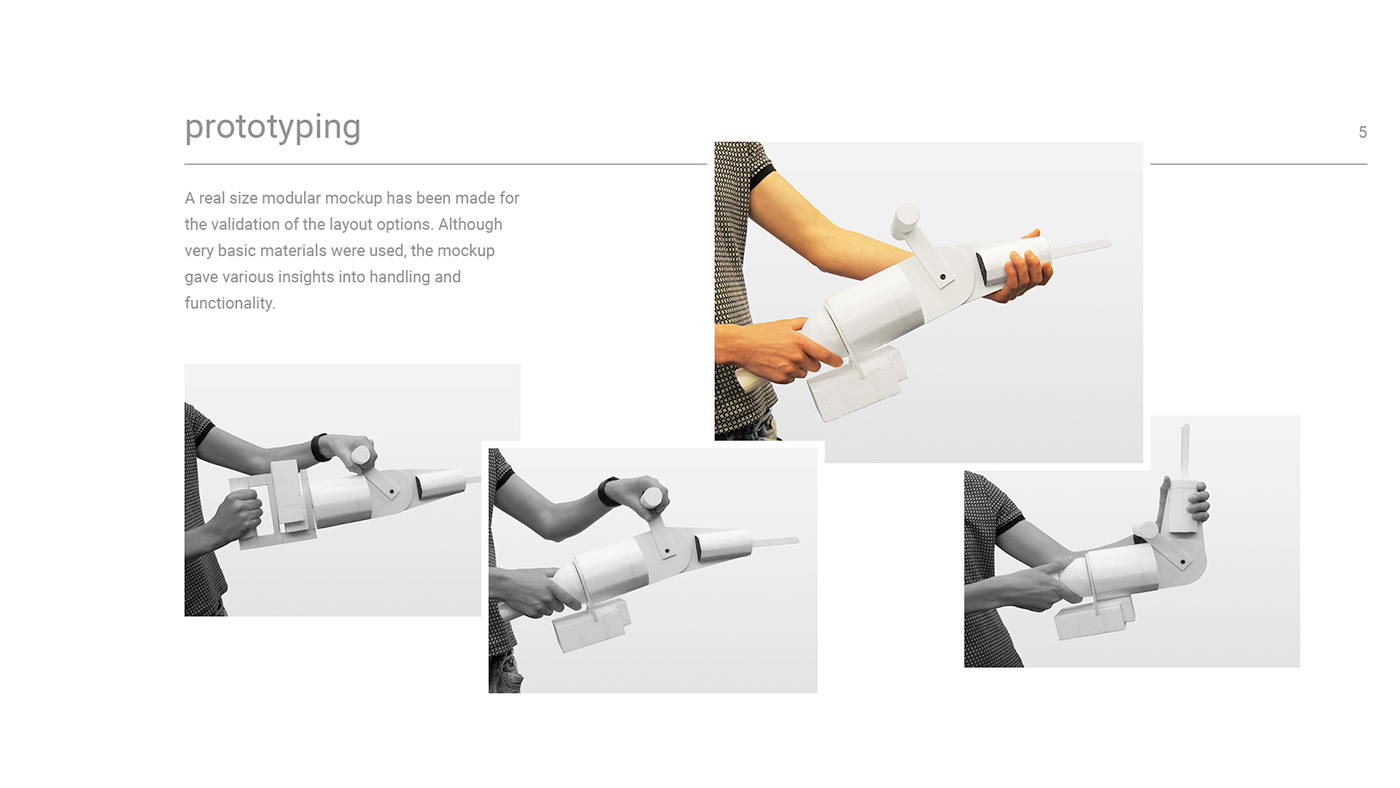 prototyping

5

A real size modular mockup has been made for the validation of the layout options. Although very basic materials were used, the mockup gave various insights into handling and functionality.