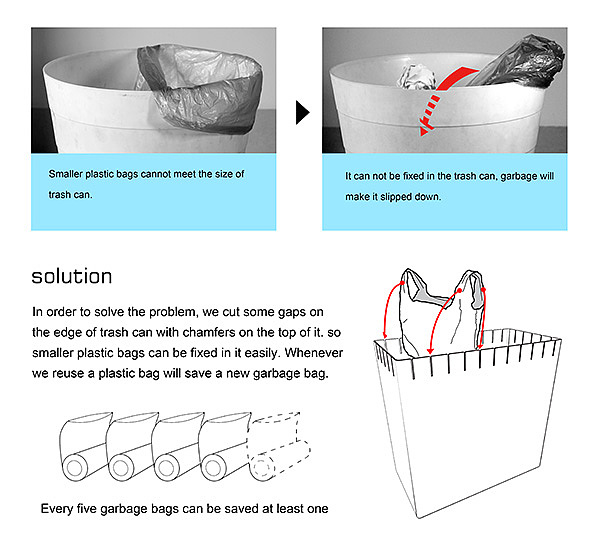 Smaller plastic bags cannot meet the size of trash can.

It can not be fixed in the trash can, garbage will make it slipped down.

solution

In order to solve the problem, we cut some gaps on the edge of trash can with chamfers on the top of it. so smaller plastic bags can be fixed in it easily. Whenever we reuse a plastic bag will save a new garbage bag.

Every five garbage bags can be saved at least one