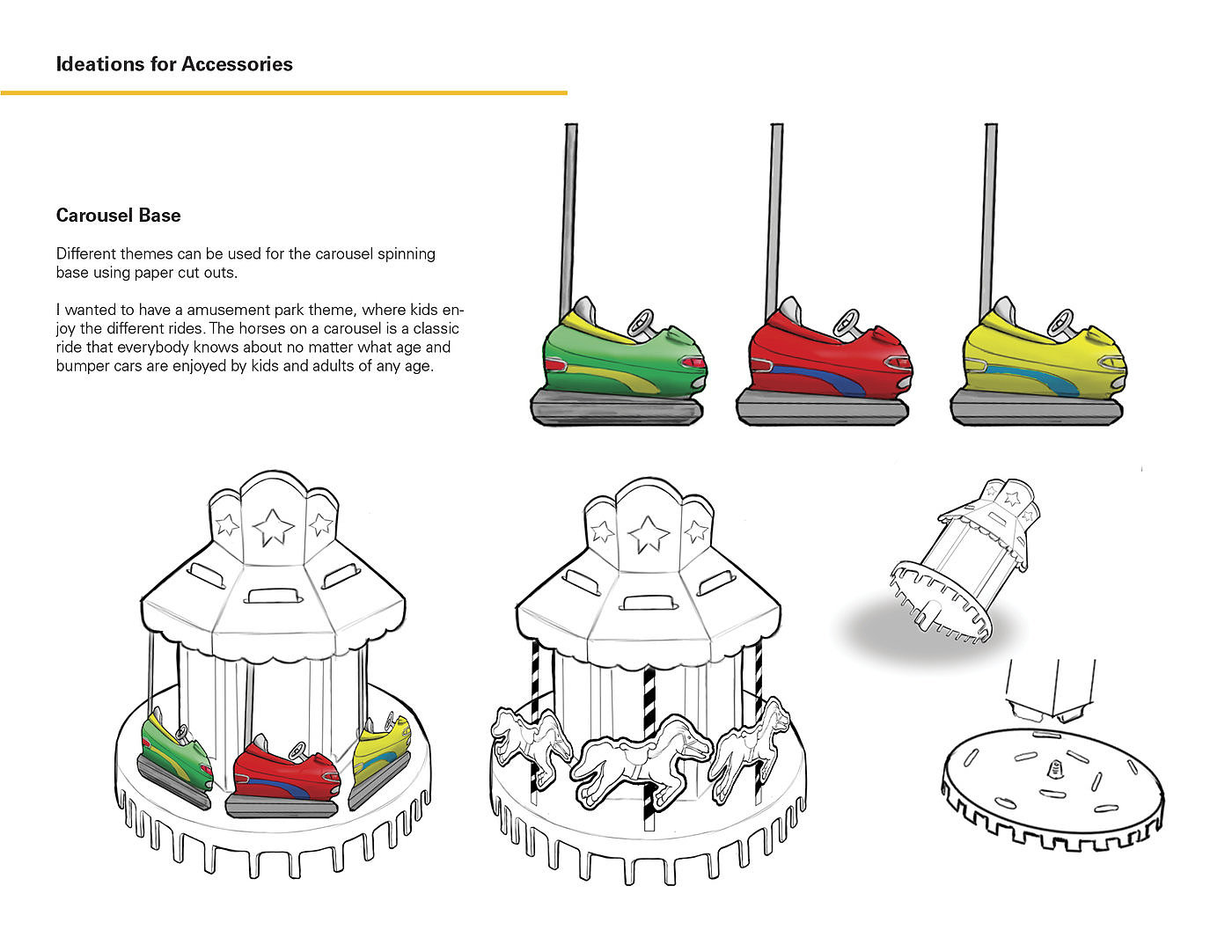 Ideations for Accessories

Carousel Base

Different themes can be used for the carousel spinning base using paper cut outs.

I wanted to have a amusement park theme, where kids enjoy the different rides. The horses on a carousel is a classic ride that everybody knows about no matter what age and bumper cars are enjoyed by kids and adults of any age.