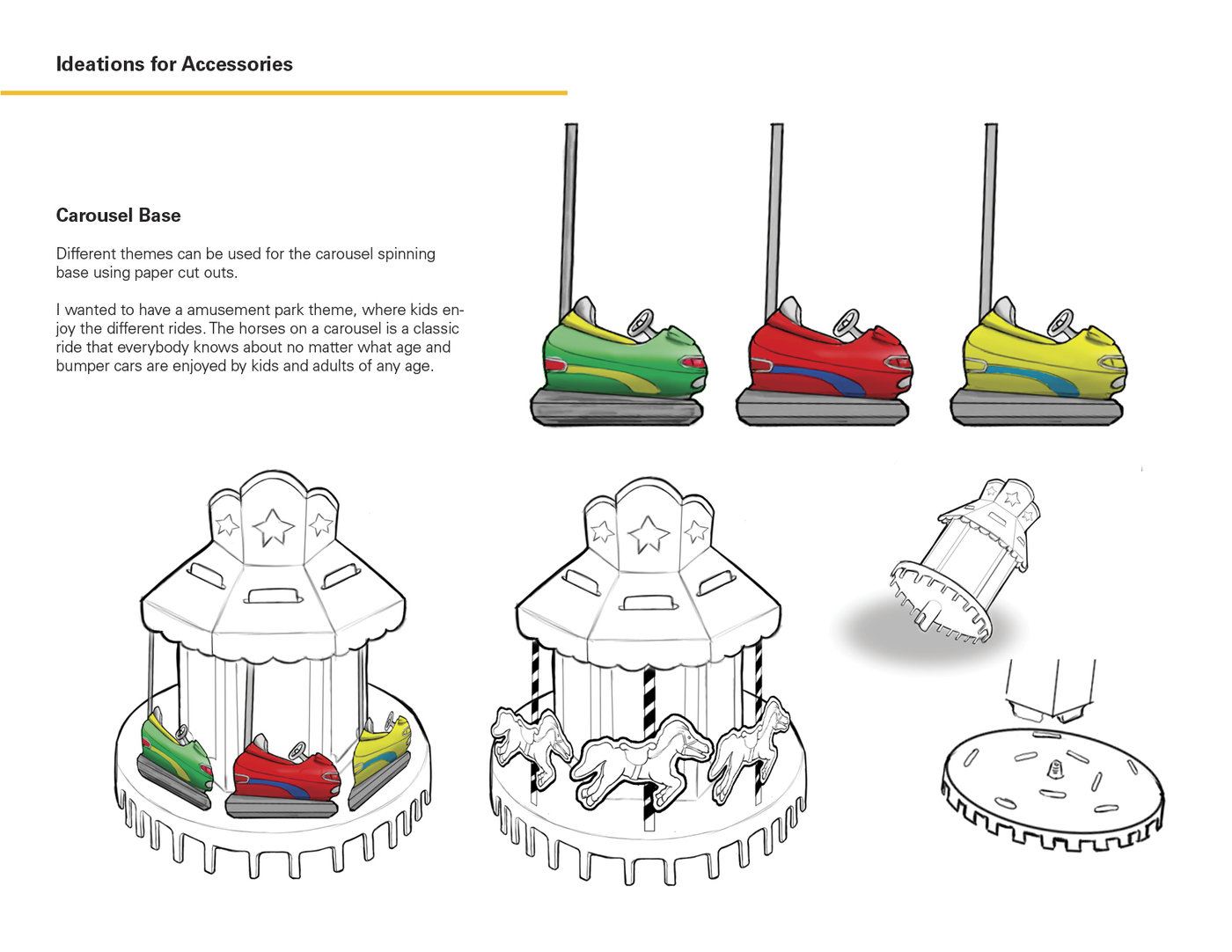 Ideations for Accessories

Carousel Base

Different themes can be used for the carousel spinning base using paper cut outs.

I wanted to have a amusement park theme, where kids enjoy the different rides. The horses on a carousel is a classic ride that everybody knows about no matter what age and bumper cars are enjoyed by kids and adults of any age.