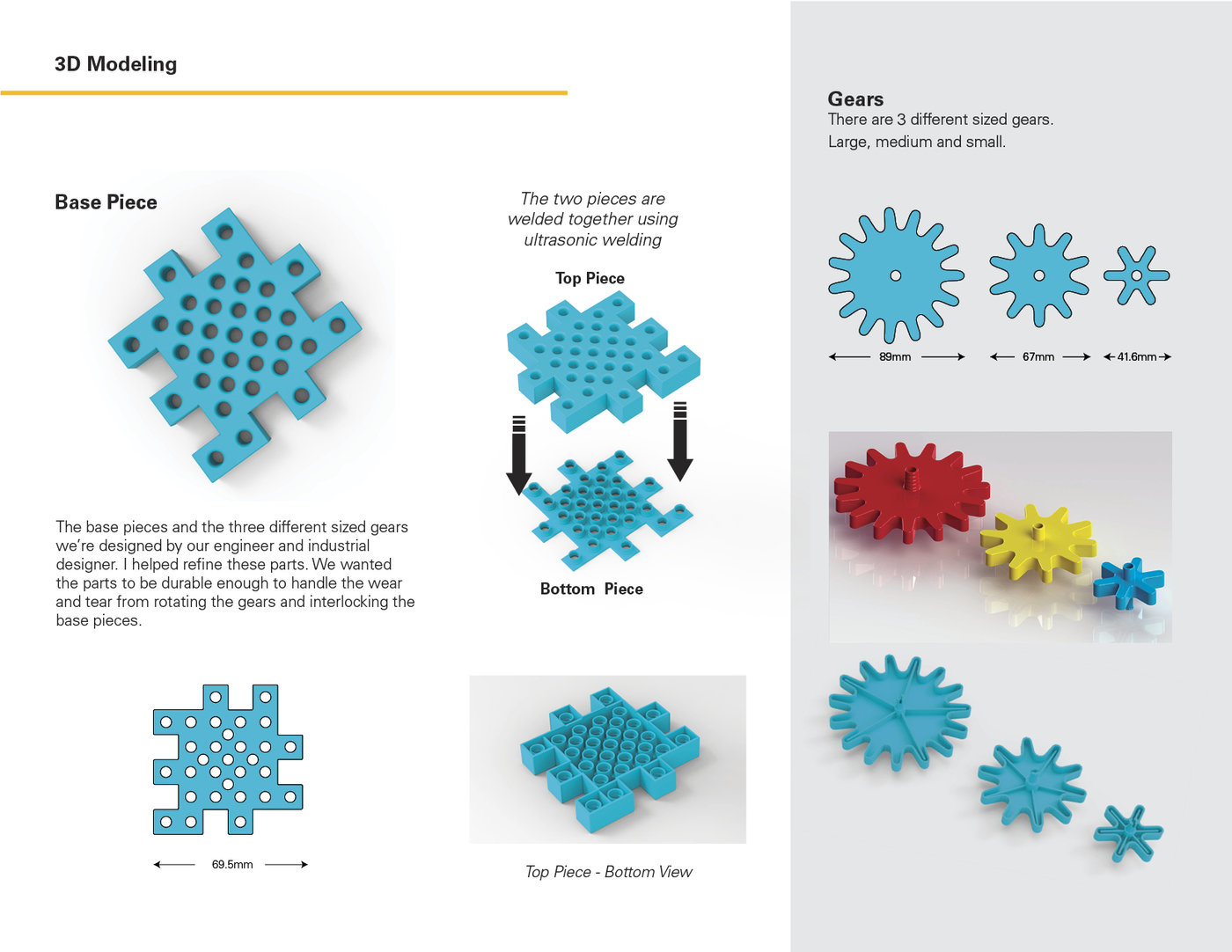 3D Modeling

Base Piece

The base pieces and the three different sized gears we're designed by our engineer and industrial designer. I helped refine these parts. We wanted the parts to be durable enough to handle the wear and tear from rotating the gears and interlocking the base pieces.

69.5mm

The two pieces are welded together using ultrasonic welding

Top Piece

Bottom Piece

Top Piece - Bottom View

Gears
There are 3 different sized gears. Large, medium and small.

89mm

67mm

41.6mm