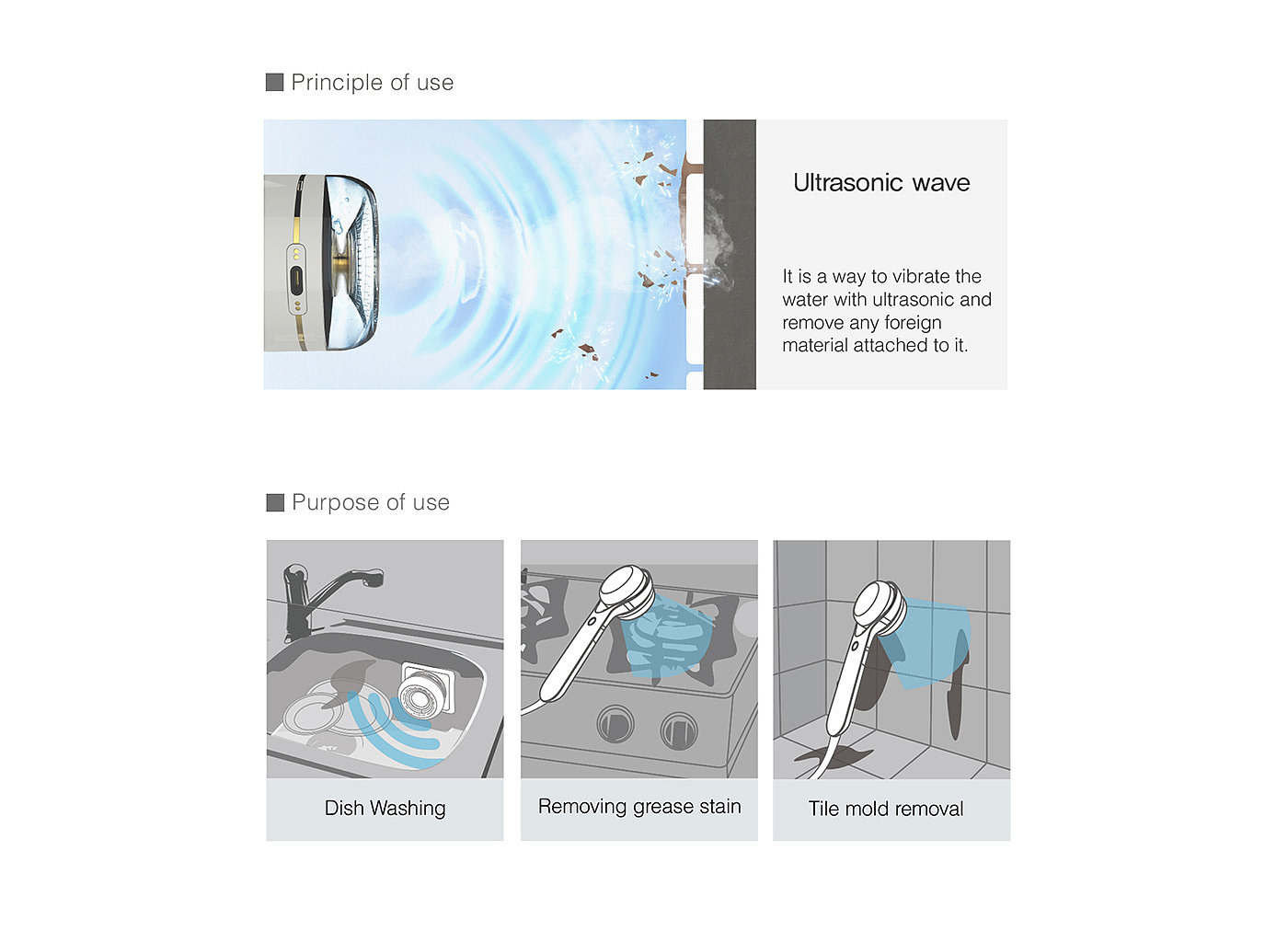 Principle of use

Ultrasonic wave

It is a way to vibrate the water with ultrasonic and remove any foreign material attached to it.

Purpose of use

Dish Washing

Removing grease stain

Tile mold removal