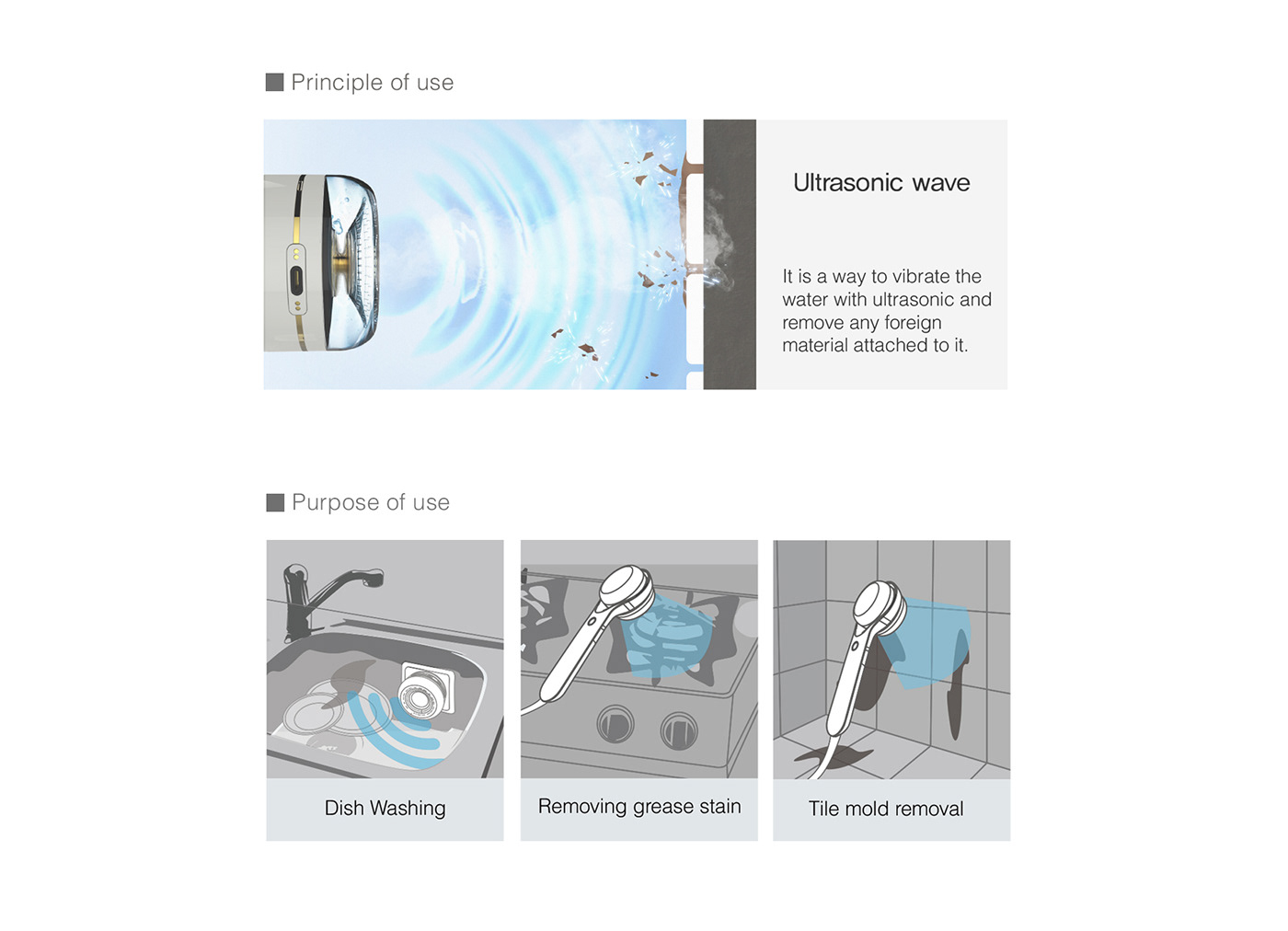 Principle of use

Ultrasonic wave

It is a way to vibrate the water with ultrasonic and remove any foreign material attached to it.

Purpose of use

Dish Washing

Removing grease stain

Tile mold removal