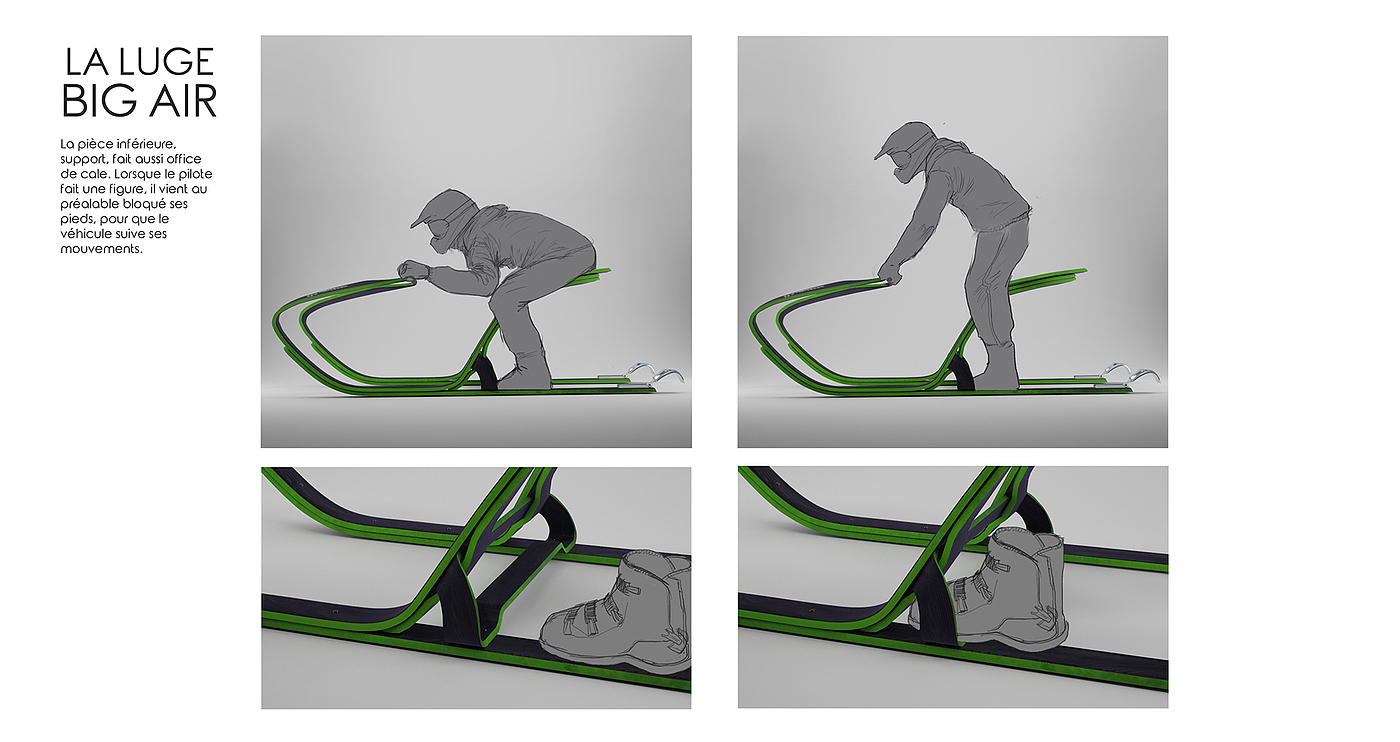 LA LUGE
BIG AIR

La pièce inférieure, support, fait aussi office de cale. Lorsque le pilote fait une figure, il vient au préalable bloqué ses pieds, pour que le véhicule suive ses mouvements.