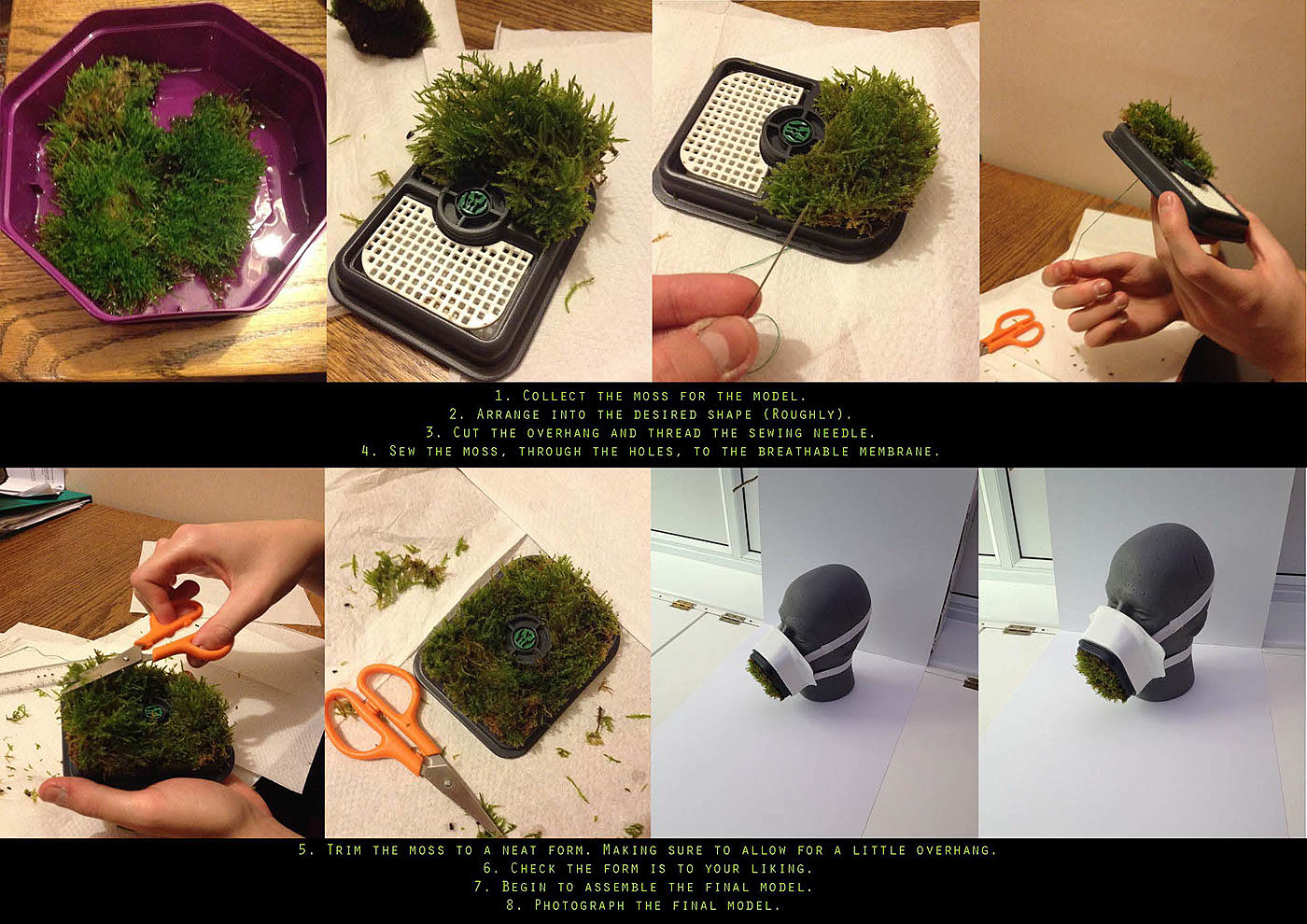 1. Collect the moss for the model.
2. Arrange into the desired shape (Roughly).
3. Cut the overhang and thread the sewing needle.
4. Sew the moss, through the holes, to the breathable membrane.

5. Trim the moss to a neat form. Making sure to allow for a little overhang.
6. Check the form is to your liking.
7. Begin to assemble the final model.
8. Photograph the final model.