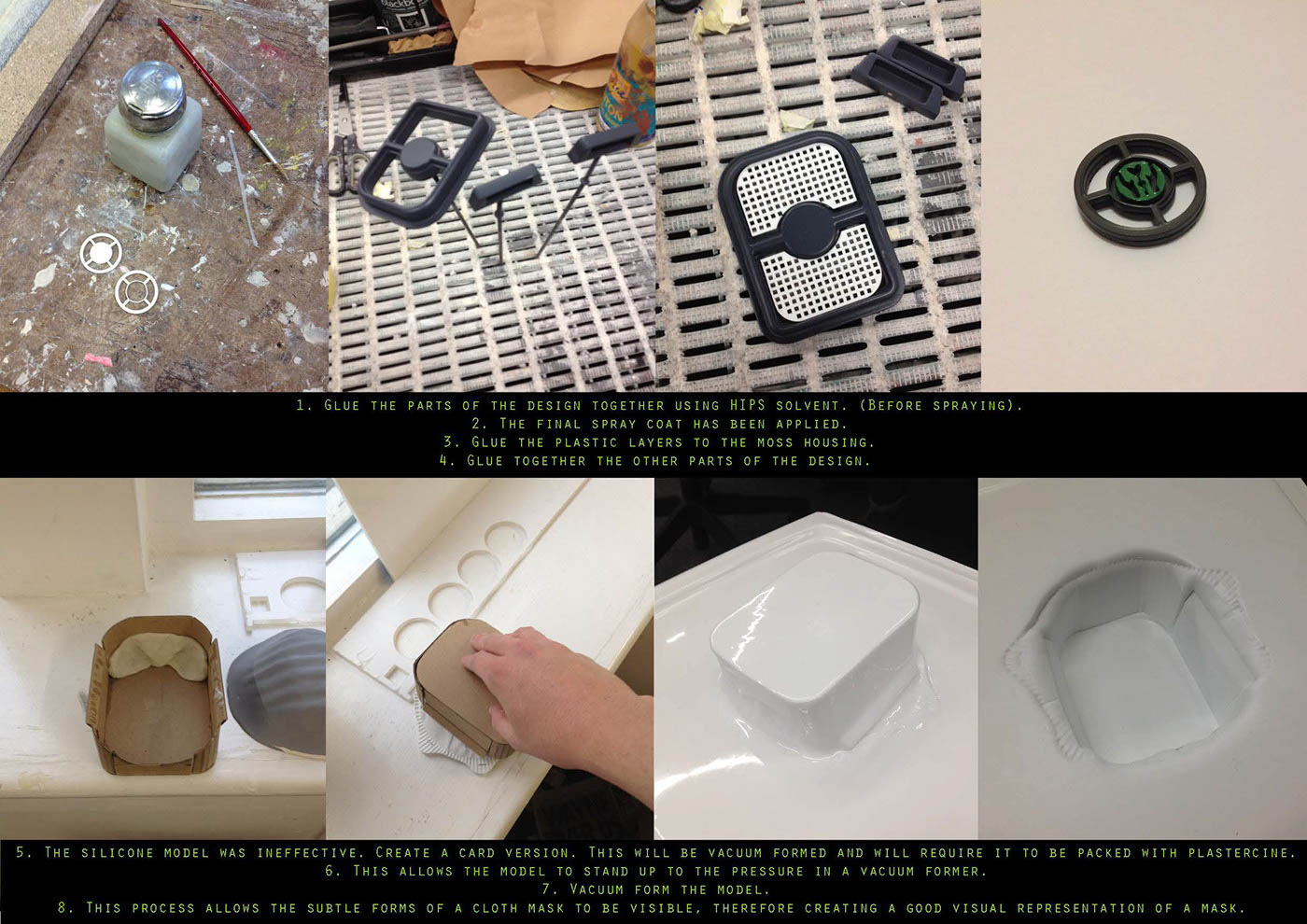 1. Glue the parts of the design together using HIPS solvent. (Before spraying).
2. The final spray coat has been applied.
3. Glue the plastic layers to the moss housing.
4. Glue together the other parts of the design.

5. The silicone model was ineffective. Create a card version. This will be vacuum formed and will require it to be packed with plastercine.
6. This allows the model to stand up to the pressure in a vacuum former.
7. Vacuum form the model.
8. This process allows the subtle forms of a cloth mask to be visible, therefore creating a good visual representation of a mask.