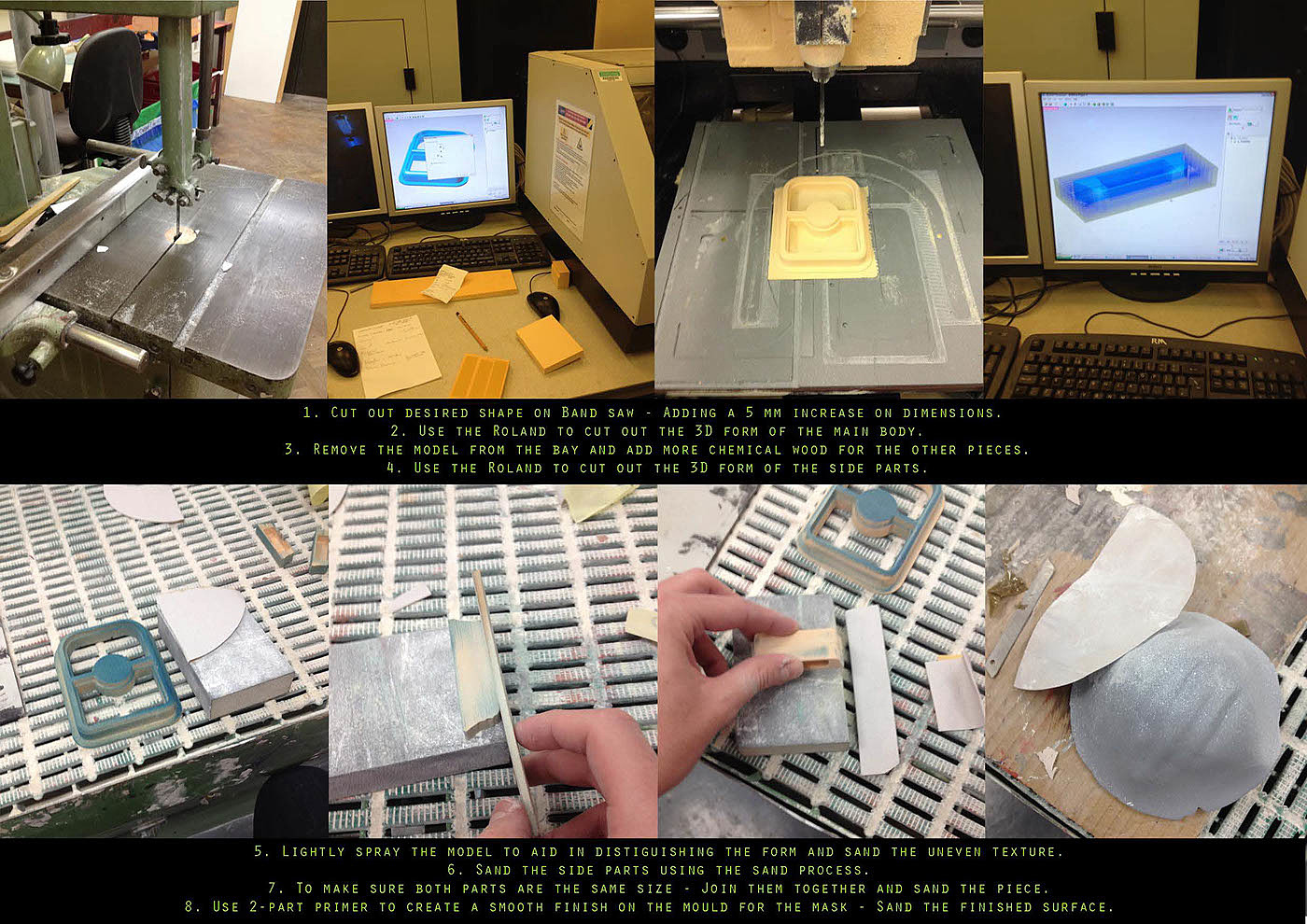 1. Cut out desired shape on Band saw - Adding a 5 mm increase on dimensions.
2. Use the Roland to cut out the 3D form of the main body.
3. Remove the model from the bay and add more chemical wood for the other pieces.
4. Use the Roland to cut out the 3D form of the side parts.

5. Lightly spray the model to aid in distiguishing the form and sand the uneven texture.
6. Sand the side parts using the sand process.
7. To make sure both parts are the same size - Join them together and sand the piece.
8. Use 2-part primer to create a smooth finish on the mould for the mask - Sand the finished surface.