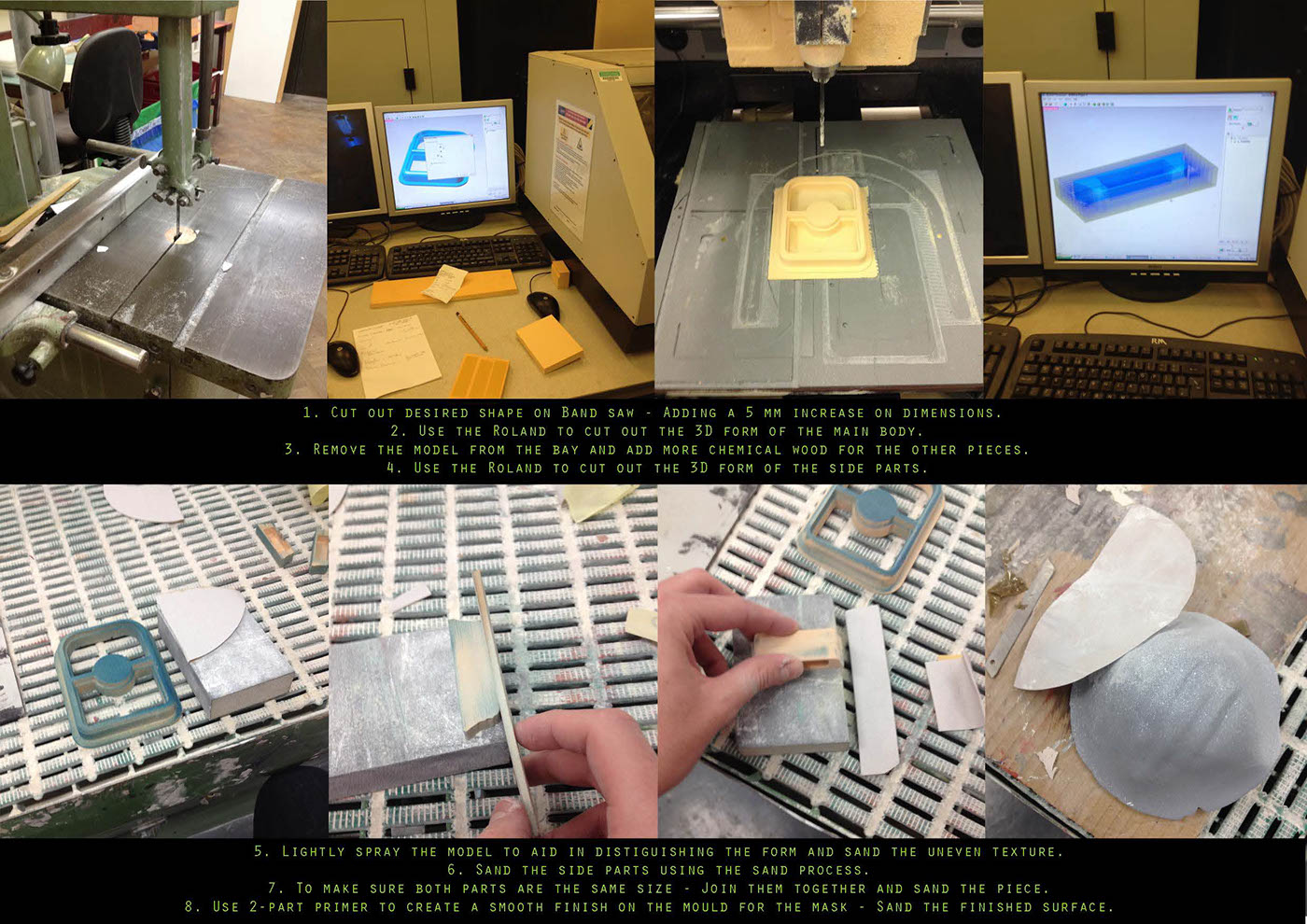 1. Cut out desired shape on Band saw - Adding a 5 mm increase on dimensions.
2. Use the Roland to cut out the 3D form of the main body.
3. Remove the model from the bay and add more chemical wood for the other pieces.
4. Use the Roland to cut out the 3D form of the side parts.

5. Lightly spray the model to aid in distiguishing the form and sand the uneven texture.
6. Sand the side parts using the sand process.
7. To make sure both parts are the same size - Join them together and sand the piece.
8. Use 2-part primer to create a smooth finish on the mould for the mask - Sand the finished surface.