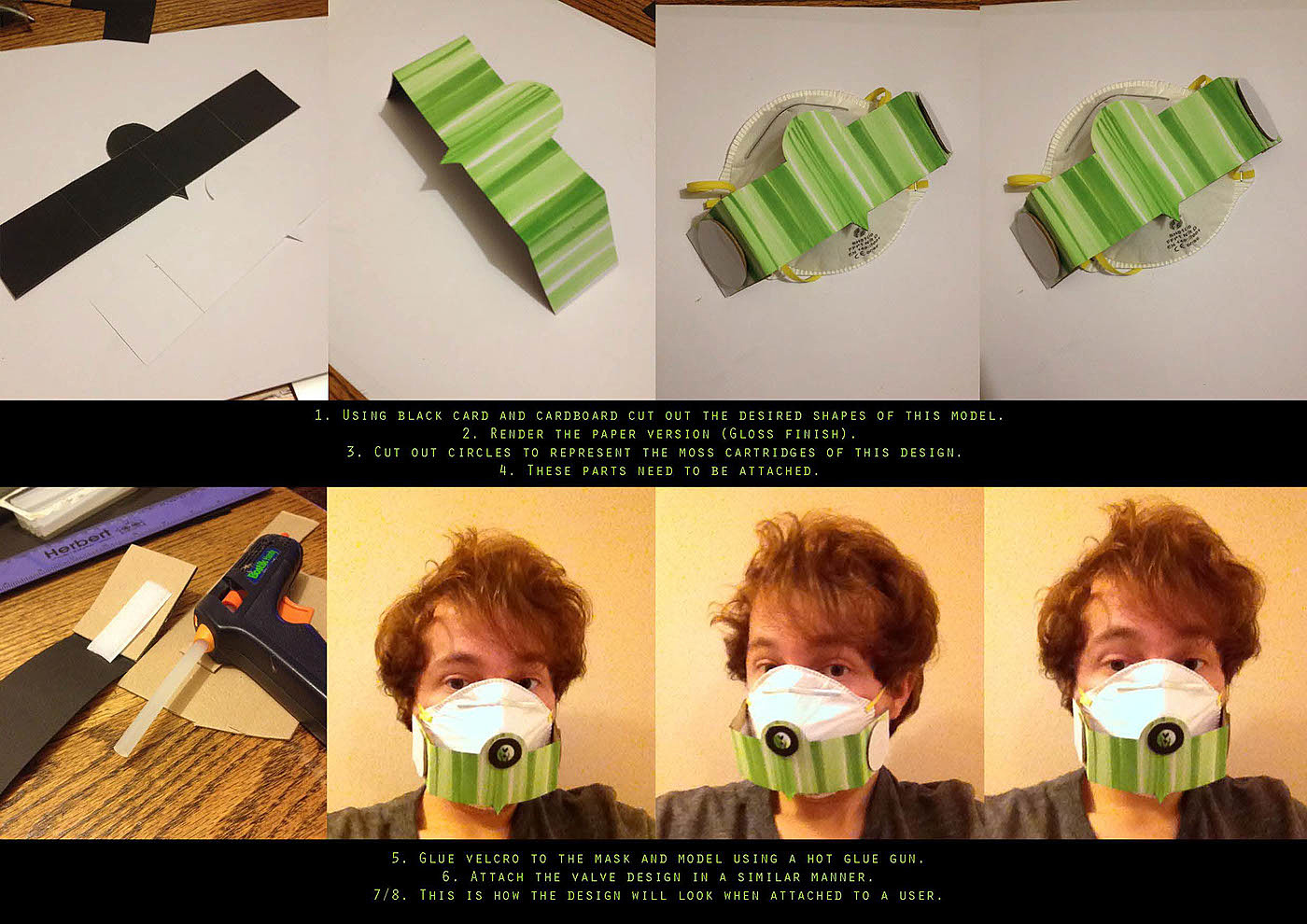 1. Using black card and cardboard cut out the desired shapes of this model.
2. Render the paper version (Gloss finish).
3. Cut out circles to represent the moss cartridges of this design.
4. These parts need to be attached.

Herbert

5. Glue velcro to the mask and model using a hot glue gun.
6. Attach the valve design in a similar manner.
7/8. This is how the design will look when attached to a user.