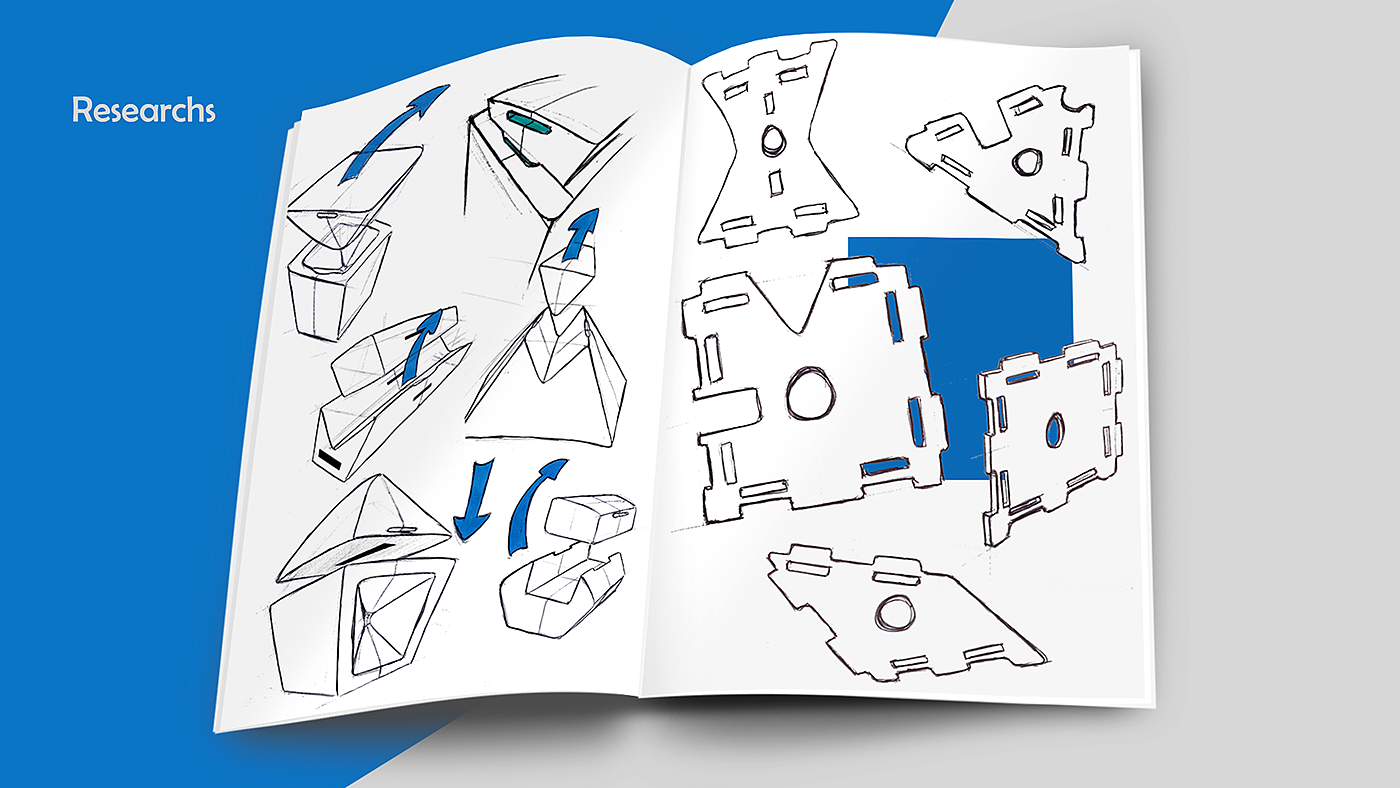 Researchs