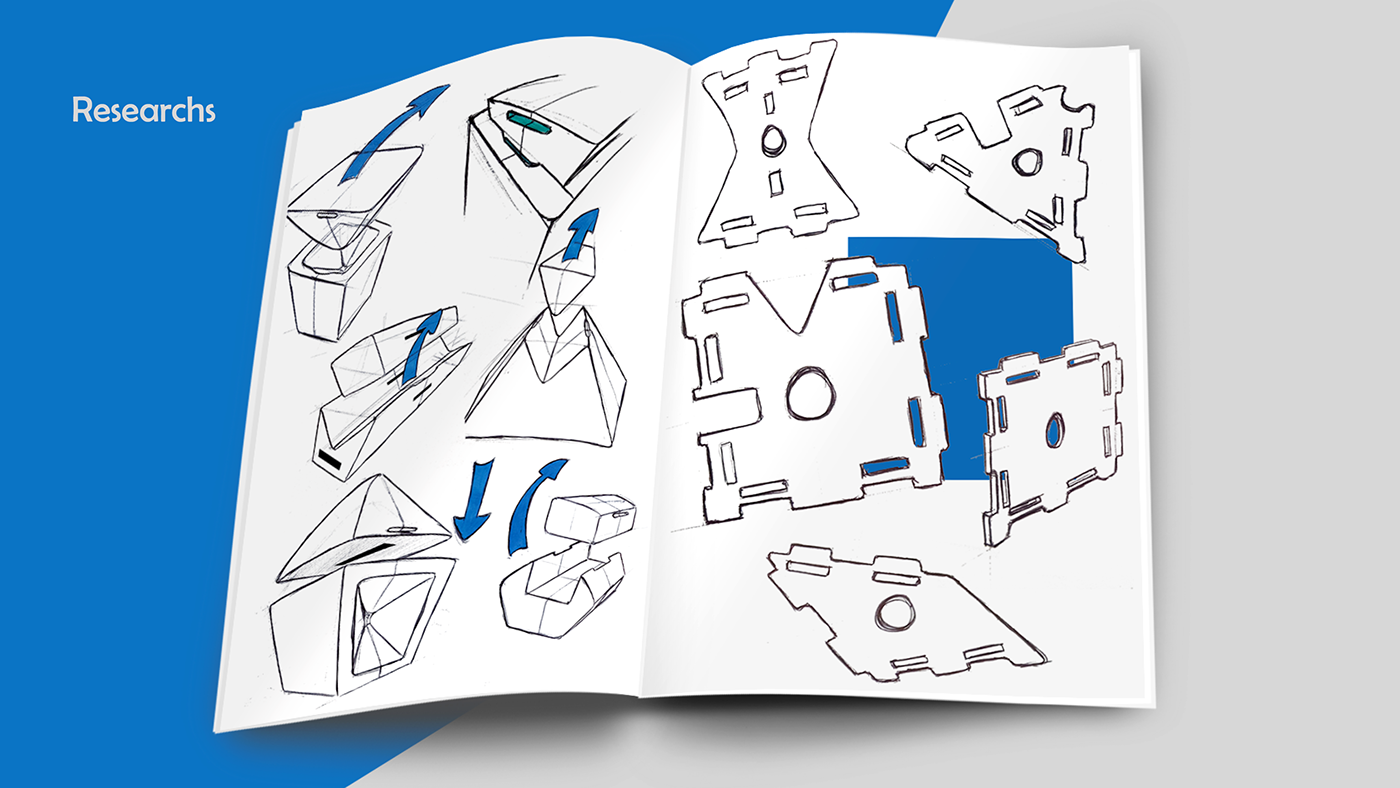 Researchs