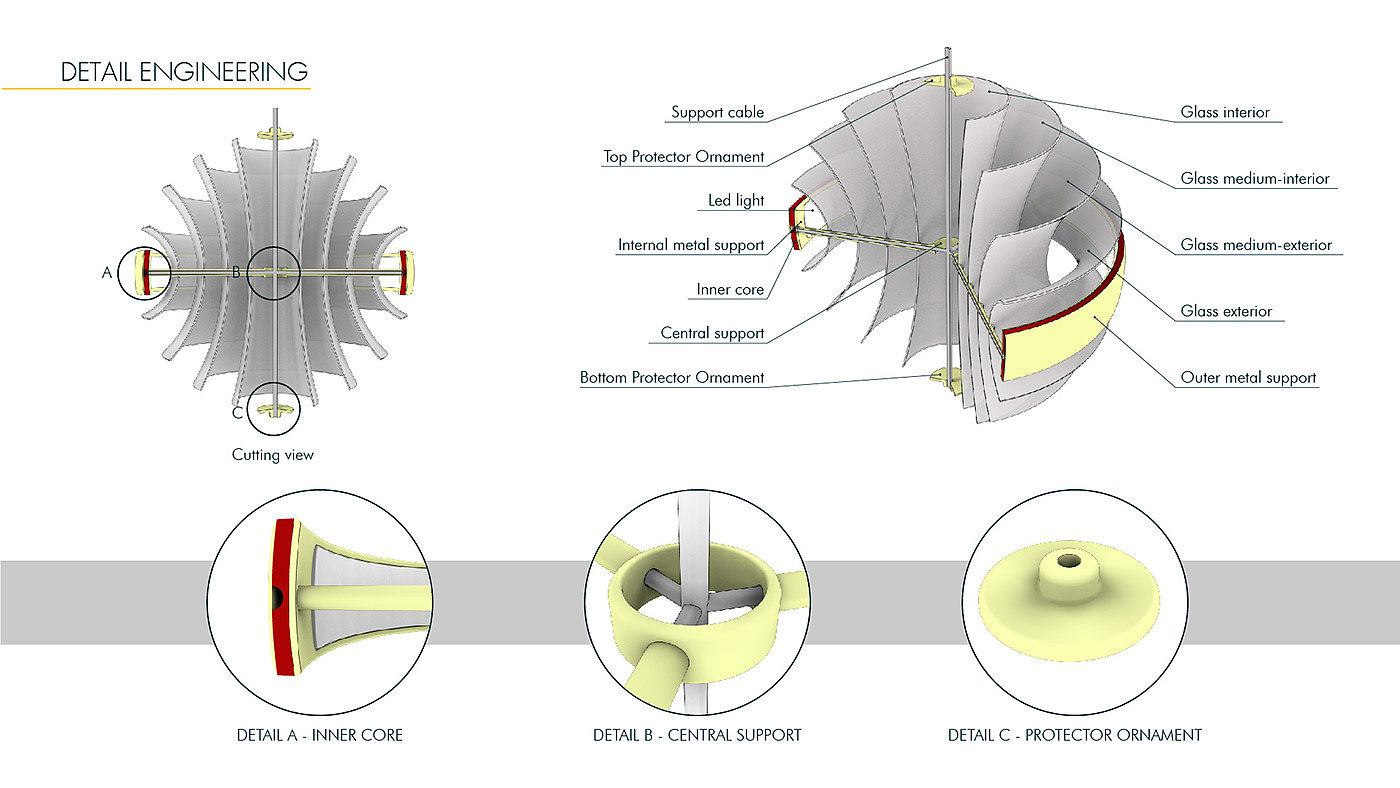 DETAIL ENGINEERING

A
B
C

Cutting view

Support cable
Top Protector Ornament
Led light
Internal metal support
Inner core
Central support
Bottom Protector Ornament

Glass interior
Glass medium-interior
Glass medium-exterior
Glass exterior
Outer metal support

DETAIL A - INNER CORE

DETAIL B - CENTRAL SUPPORT

DETAIL C - PROTECTOR ORNAMENT