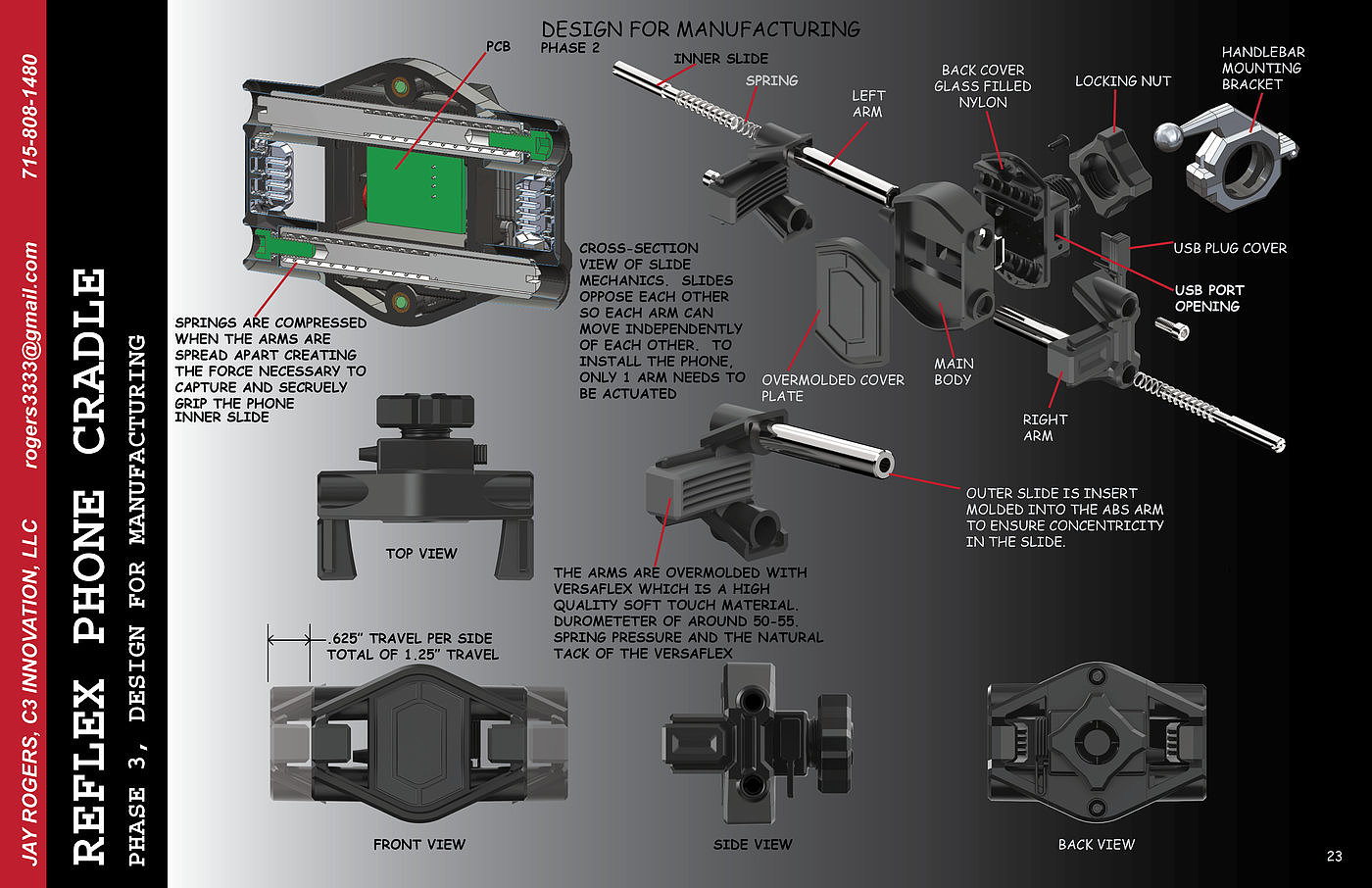 JAY ROGERS, C3 INNOVATION, LLC rogers3333@gmail.com 715-808-1480

REFLEX PHONE CRADLE

PHASE 3, DESIGN FOR MANUFACTURING

DESIGN FOR MANUFACTURING
PHASE 2

PCB

INNER SLIDE

SPRING

LEFT ARM

BACK COVER GLASS FILLED NYLON

LOCKING NUT

HANDLEBAR MOUNTING BRACKET

USB PLUG COVER

USB PORT OPENING

MAIN BODY

OVERMOLDED COVER PLATE

RIGHT ARM

CROSS-SECTION VIEW OF SLIDE MECHANICS. SLIDES OPPOSE EACH OTHER SO EACH ARM CAN MOVE INDEPENDENTLY OF EACH OTHER. TO INSTALL THE PHONE, ONLY 1 ARM NEEDS TO BE ACTUATED

SPRINGS ARE COMPRESSED WHEN THE ARMS ARE SPREAD APART CREATING THE FORCE NECESSARY TO CAPTURE AND SECRUELY GRIP THE PHONE INNER SLIDE

TOP VIEW

OUTER SLIDE IS INSERT MOLDED INTO THE ABS ARM TO ENSURE CONCENTRICITY IN THE SLIDE.

THE ARMS ARE OVERMOLDED WITH VERSAFLEX WHICH IS A HIGH QUALITY SOFT TOUCH MATERIAL. DUROMETETER OF AROUND 50-55. SPRING PRESSURE AND THE NATURAL TACK OF THE VERSAFLEX

.625" TRAVEL PER SIDE TOTAL OF 1.25" TRAVEL

FRONT VIEW

SIDE VIEW

BACK VIEW

23