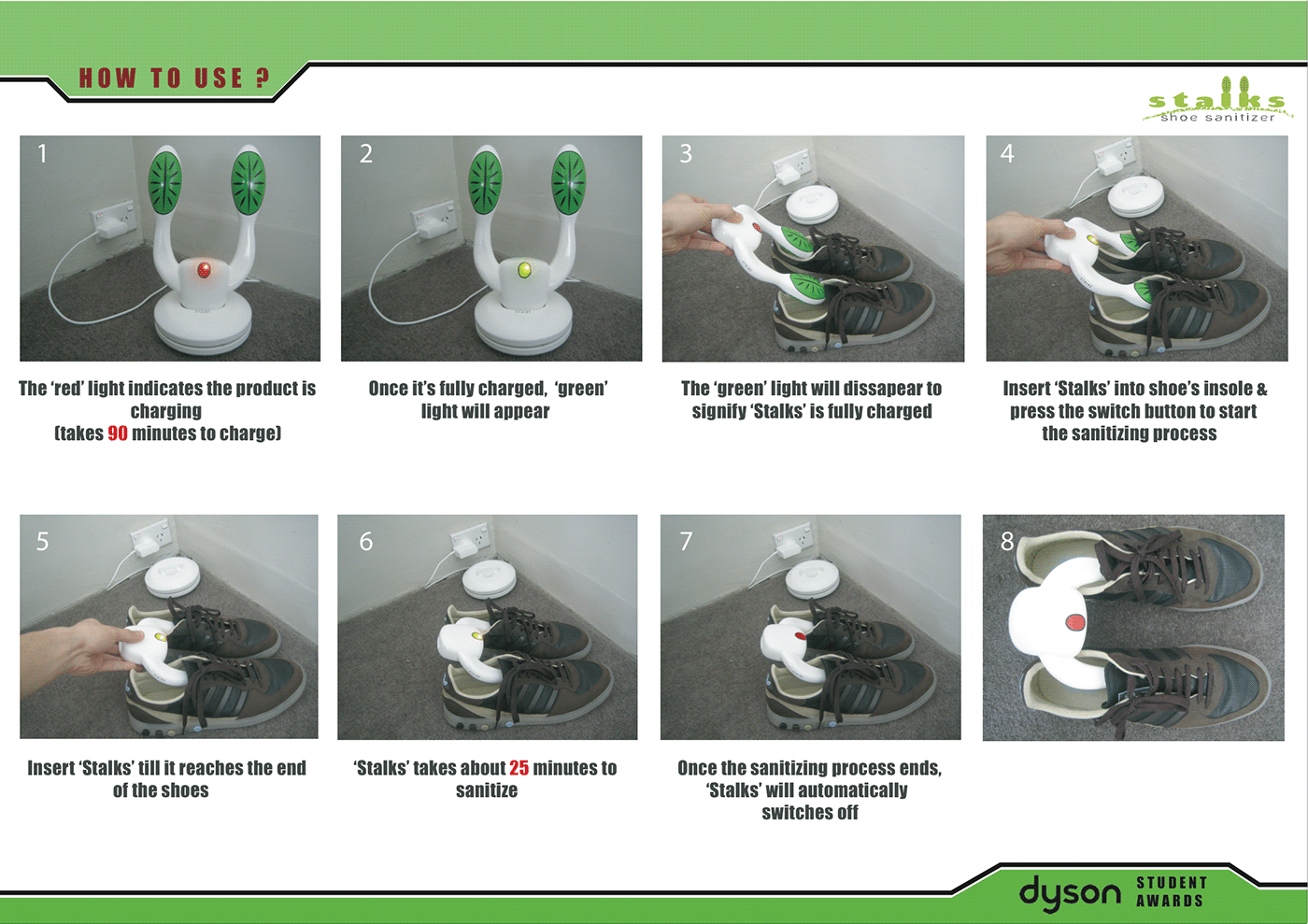 HOW TO USE ?

stalks
shoe sanitizer

1

The 'red' light indicates the product is charging
(takes 90 minutes to charge)

2

Once it's fully charged, 'green' light will appear

3

The 'green' light will dissapear to signify 'Stalks' is fully charged

4

Insert 'Stalks' into shoe's insole & press the switch button to start the sanitizing process

5

Insert 'Stalks' till it reaches the end of the shoes

6

'Stalks' takes about 25 minutes to sanitize

7

Once the sanitizing process ends, 'Stalks' will automatically switches off

8

dyson STUDENT AWARDS