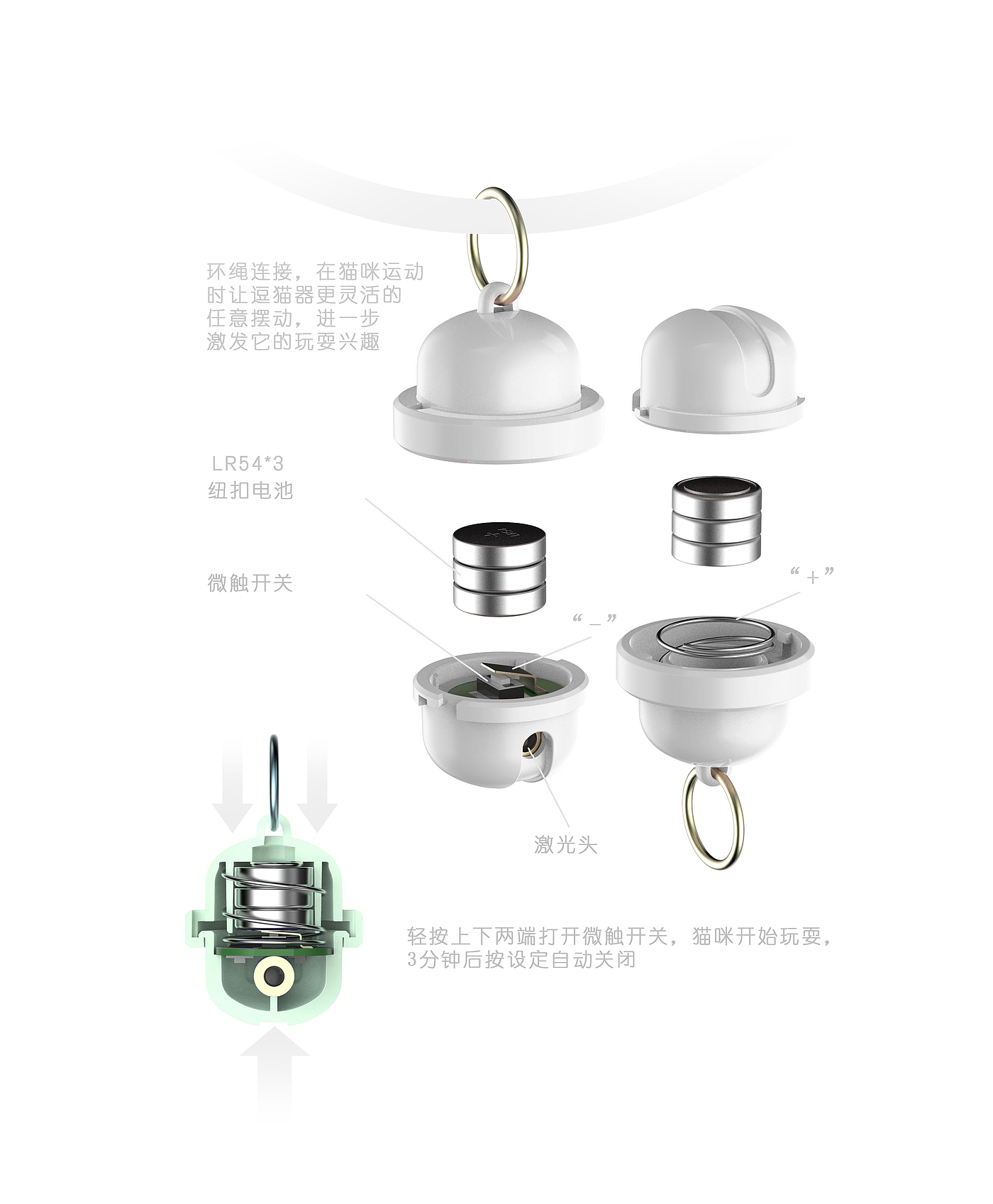 环绳连接，在猫咪运动时让逗猫器更灵活的任意摆动，进一步激发它的玩耍兴趣

LR54*3
纽扣电池

微触开关

“ _ ”

“ + ”

激光头

轻按上下两端打开微触开关，猫咪开始玩耍，3分钟后按设定自动关闭