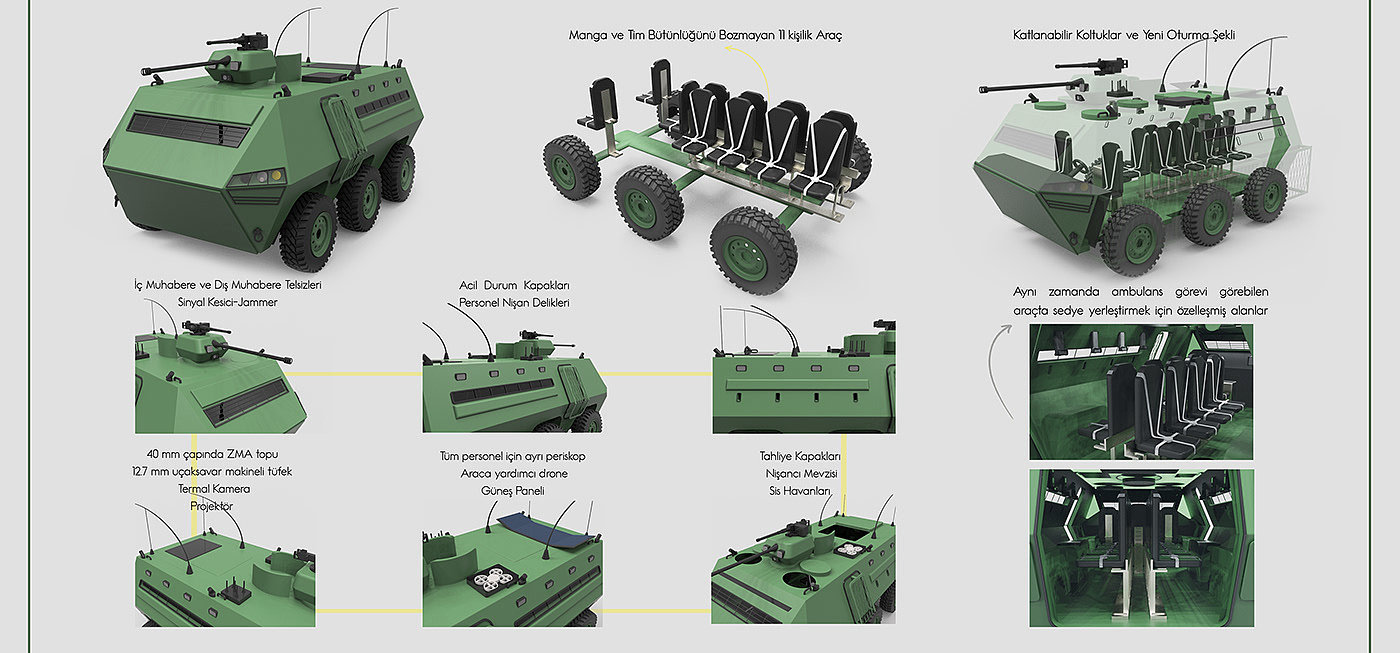 Manga ve Tim Bütünlüğünü Bozmayan 11 kişilik Araç

Katlanabilir Koltuklar ve Yeni Oturma Şekli

İç Muhabere ve Dış Muhabere Telsizleri
Sinyal Kesici-Jammer

Acil Durum Kapakları
Personel Nişan Delikleri

Aynı zamanda ambulans görevi görebilen araçta sedye yerleştirmek için özelleşmiş alanlar

40 mm çapında ZMA topu
12.7 mm uçaksavar makineli tüfek
Termal Kamera
Projektör

Tüm personel için ayrı periskop
Araca yardımcı drone
Güneş Paneli

Tahliye Kapakları
Nişancı Mevzisi
Sis Havanları