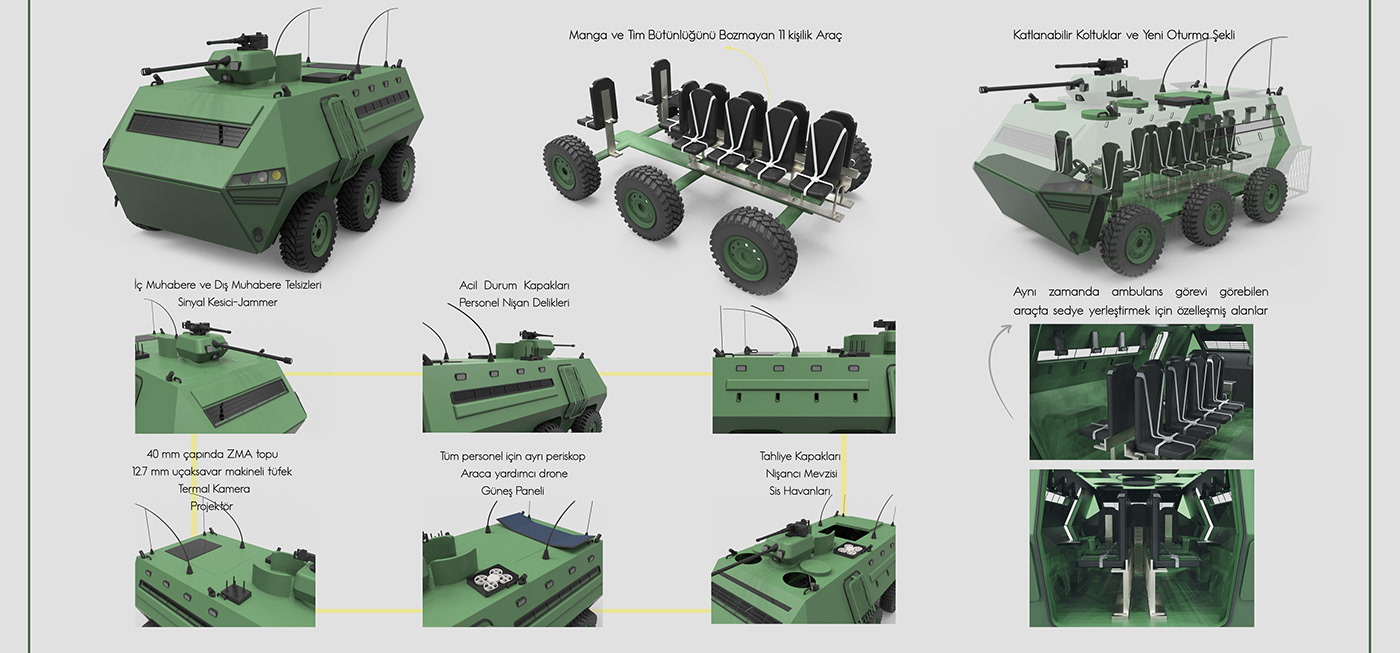 Manga ve Tim Bütünlüğünü Bozmayan 11 kişilik Araç

Katlanabilir Koltuklar ve Yeni Oturma Şekli

İç Muhabere ve Dış Muhabere Telsizleri
Sinyal Kesici-Jammer

Acil Durum Kapakları
Personel Nişan Delikleri

Aynı zamanda ambulans görevi görebilen araçta sedye yerleştirmek için özelleşmiş alanlar

40 mm çapında ZMA topu
12.7 mm uçaksavar makineli tüfek
Termal Kamera
Projektör

Tüm personel için ayrı periskop
Araca yardımcı drone
Güneş Paneli

Tahliye Kapakları
Nişancı Mevzisi
Sis Havanları