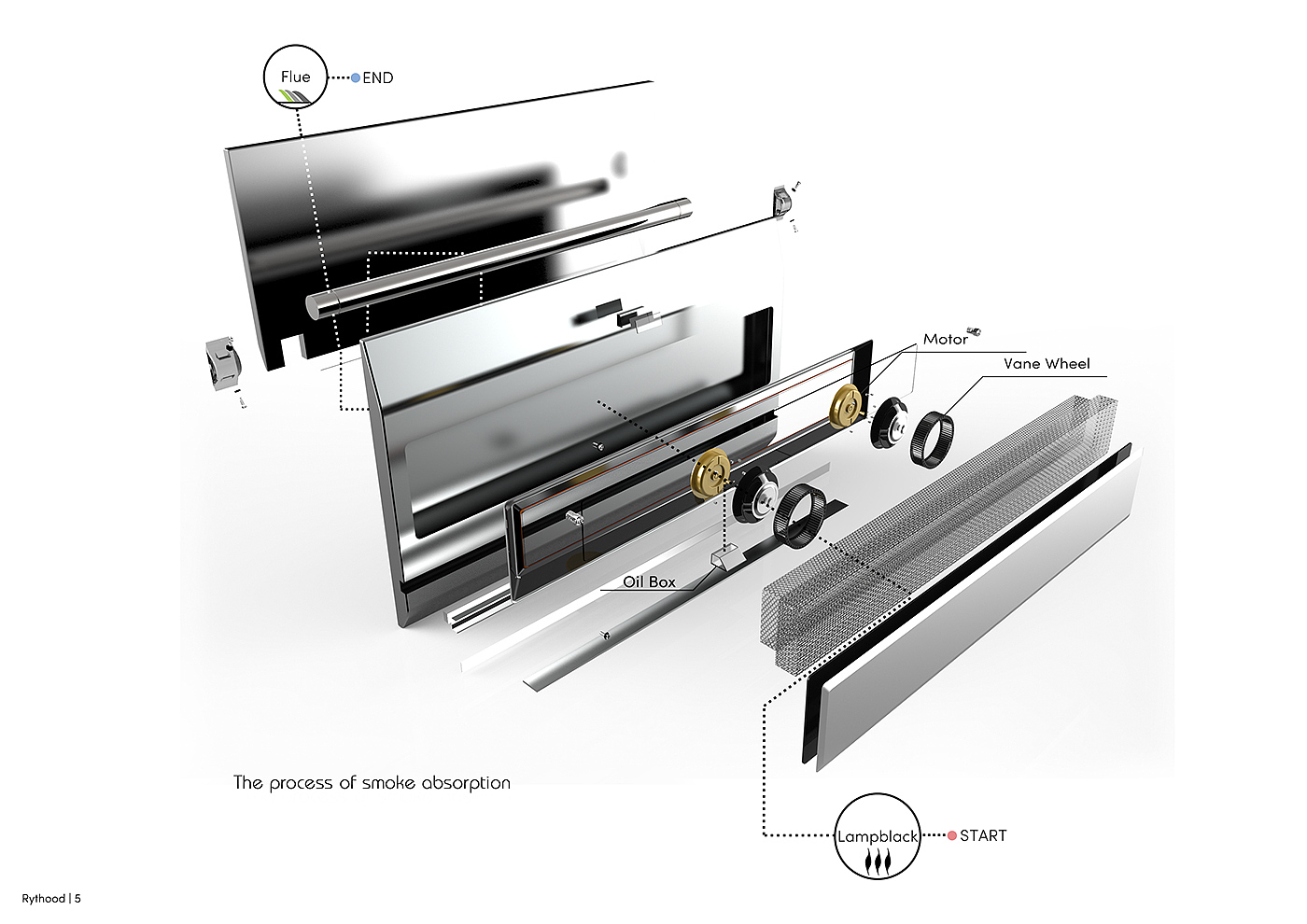 Flue
END

Motor

Vane Wheel

Oil Box

The process of smoke absorption

Lampblack
START

Rythood | 5