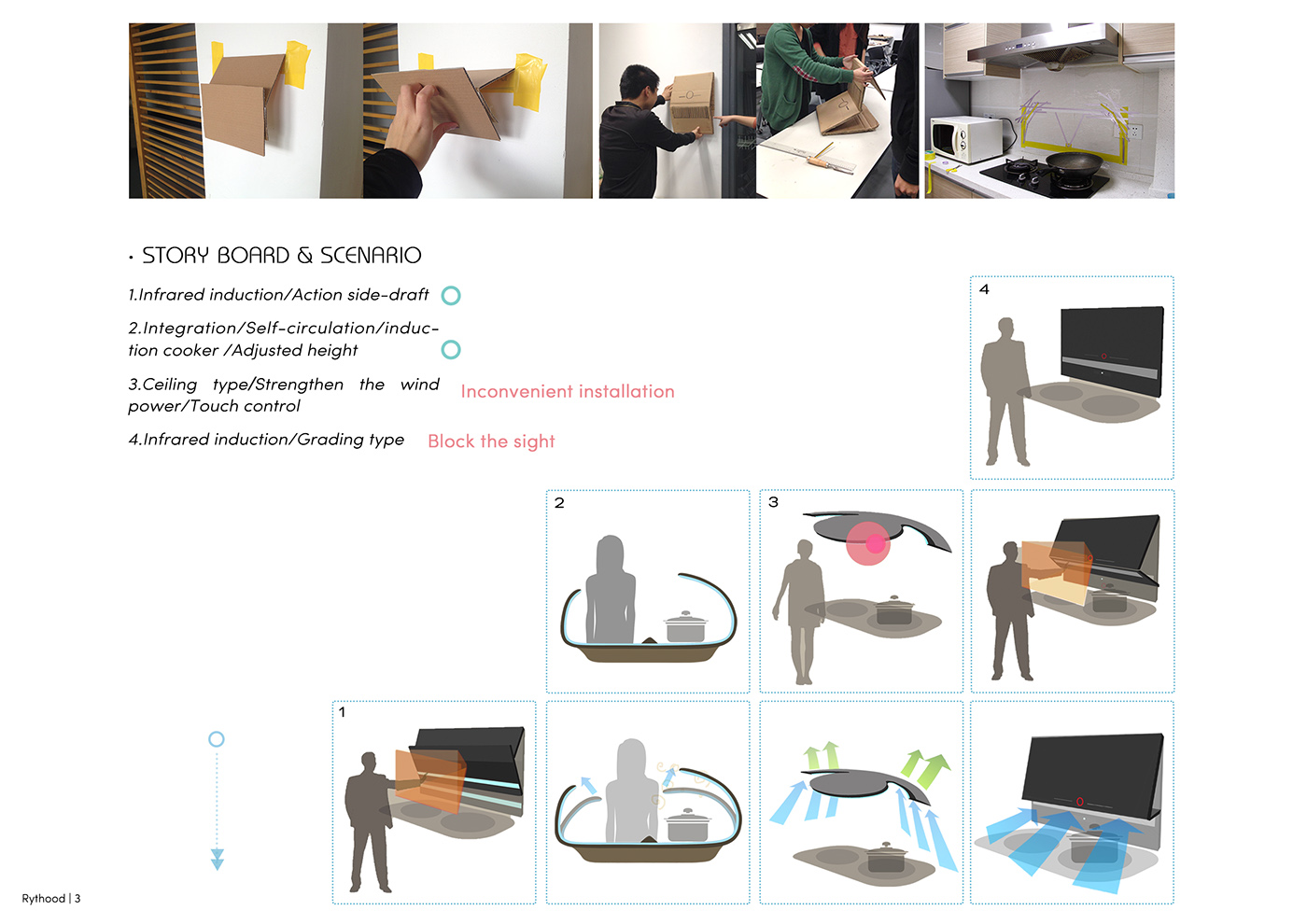 · STORY BOARD & SCENARIO

1.Infrared induction/Action side-draft

2.Integration/Self-circulation/induction cooker /Adjusted height

3.Ceiling type/Strengthen the wind power/Touch control

Inconvenient installation

4.Infrared induction/Grading type

Block the sight

4

2

3

1

Rythood | 3