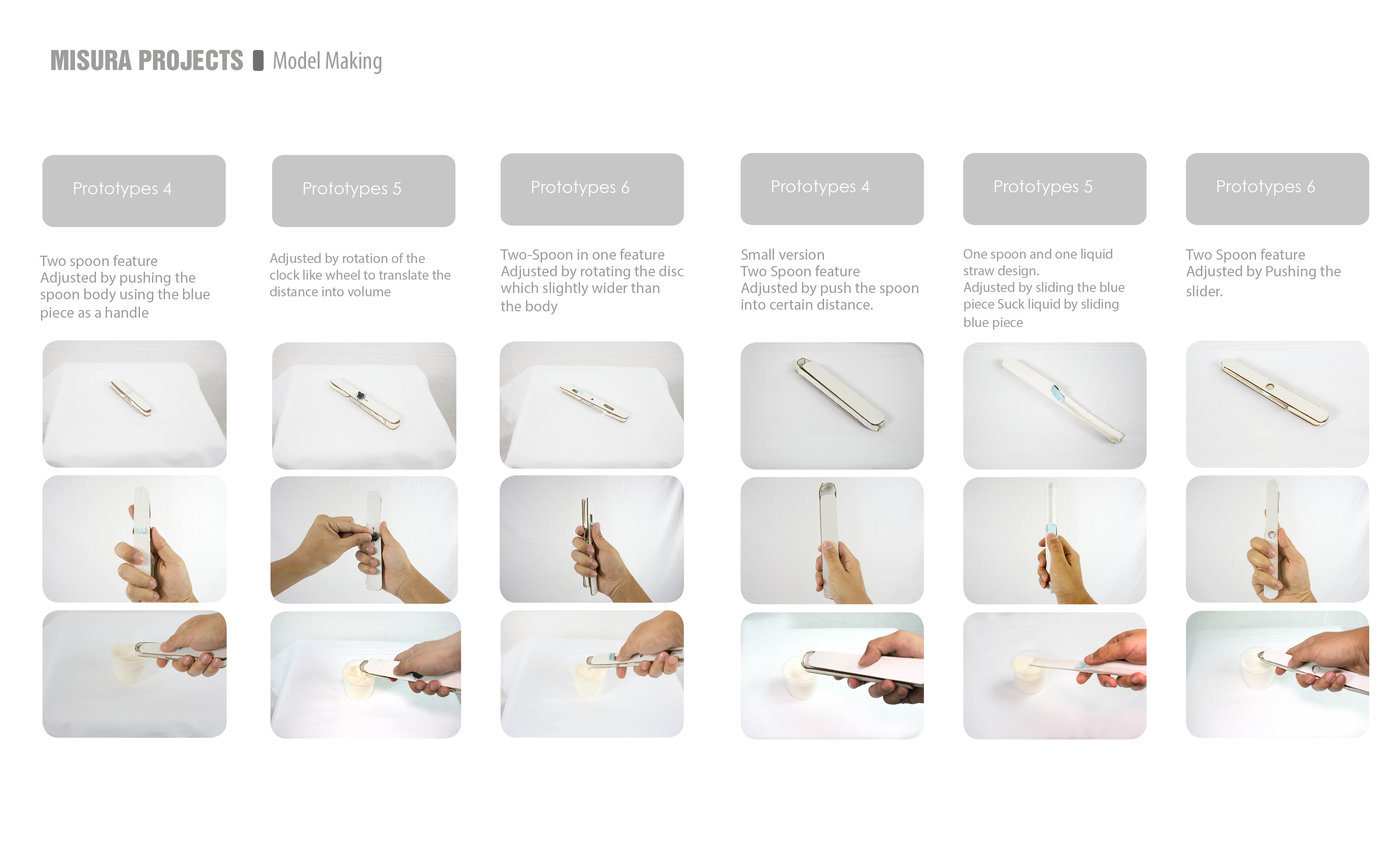 MISURA PROJECTS Model Making

Prototypes 4

Two spoon feature
Adjusted by pushing the spoon body using the blue piece as a handle

Prototypes 5

Adjusted by rotation of the clock like wheel to translate the distance into volume

Prototypes 6

Two-Spoon in one feature
Adjusted by rotating the disc which slightly wider than the body

Prototypes 4

Small version
Two Spoon feature
Adjusted by push the spoon into certain distance.

Prototypes 5

One spoon and one liquid straw design.
Adjusted by sliding the blue piece Suck liquid by sliding blue piece

Prototypes 6

Two Spoon feature
Adjusted by Pushing the slider.