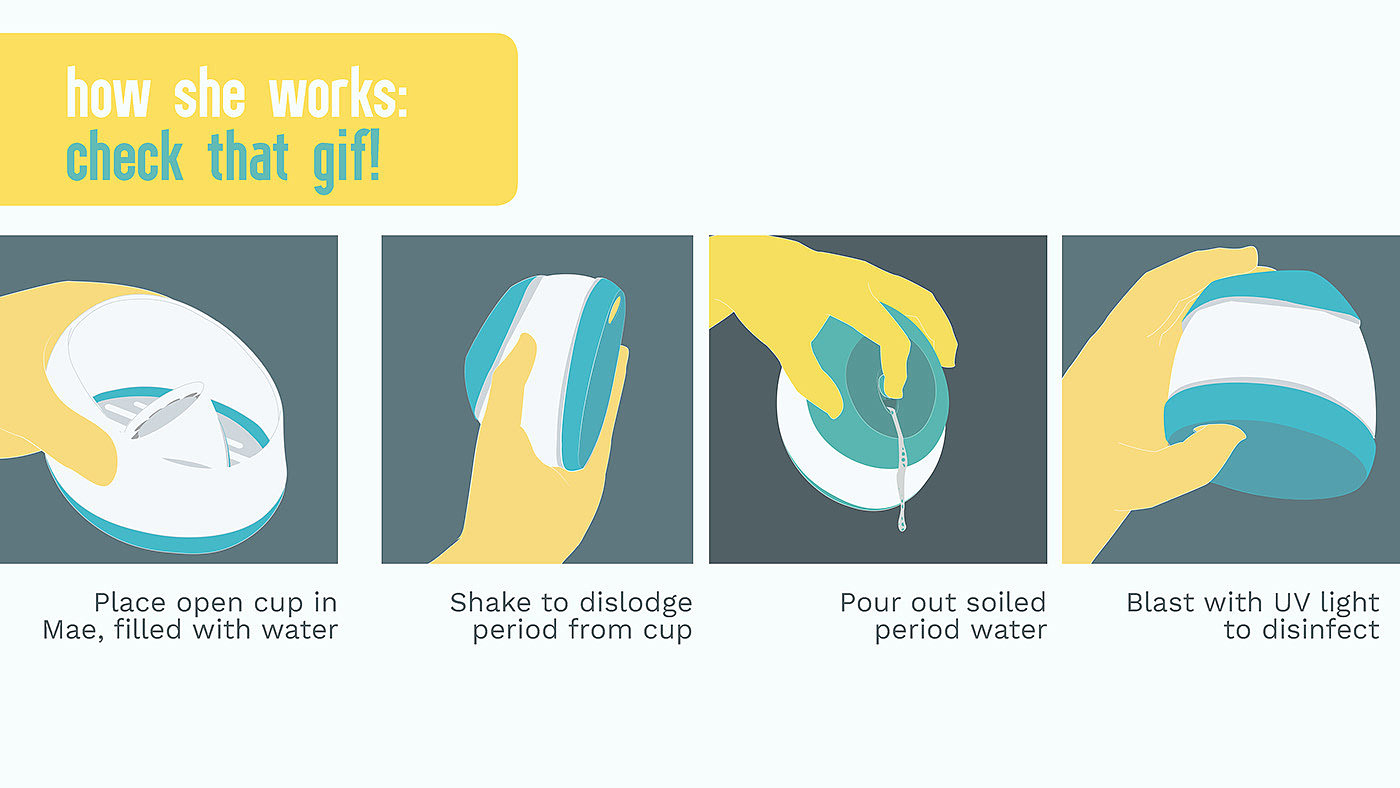 how she works:
check that gif!

Place open cup in Mae, filled with water

Shake to dislodge period from cup

Pour out soiled period water

Blast with UV light to disinfect