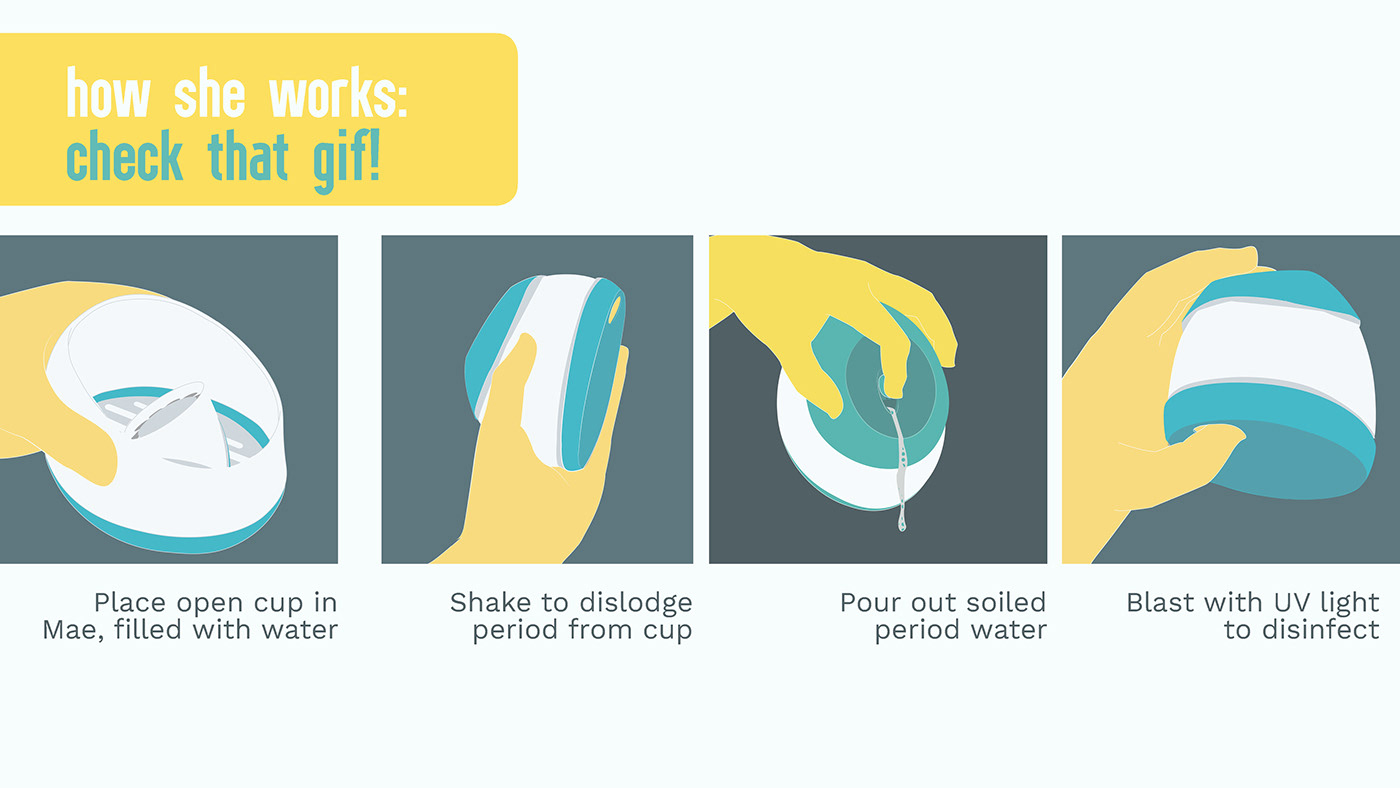 how she works:
check that gif!

Place open cup in Mae, filled with water

Shake to dislodge period from cup

Pour out soiled period water

Blast with UV light to disinfect