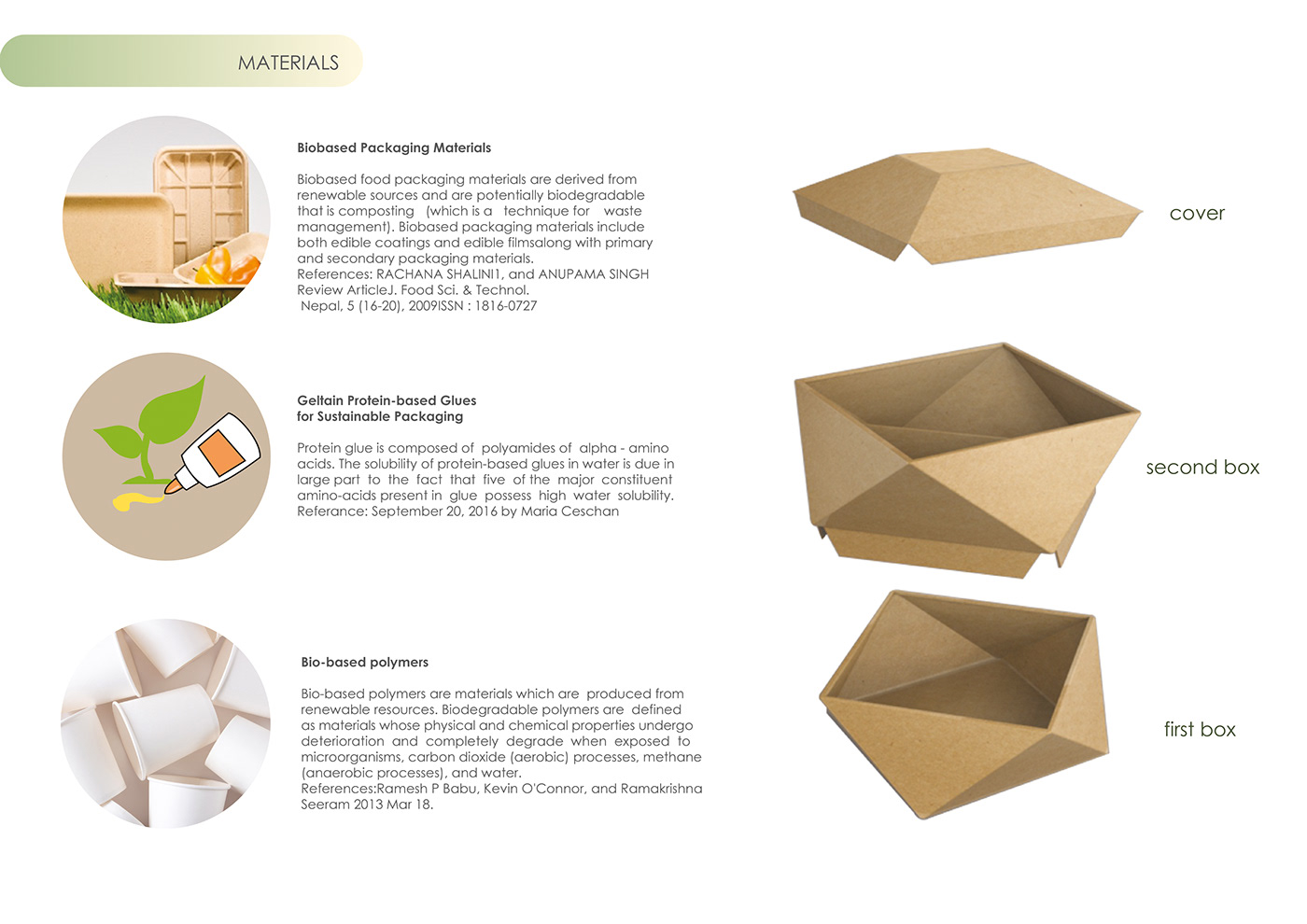 MATERIALS

Biobased Packaging Materials

Biobased food packaging materials are derived from renewable sources and are potentially biodegradable that is composting (which is a technique for waste management). Biobased packaging materials include both edible coatings and edible filmsalong with primary and secondary packaging materials.
References: RACHANA SHALINI1, and ANUPAMA SINGH Review ArticleJ. Food Sci. & Technol.
Nepal, 5 (16-20), 2009ISSN : 1816-0727

Geltain Protein-based Glues for Sustainable Packaging

Protein glue is composed of polyamides of alpha - amino acids. The solubility of protein-based glues in water is due in large part to the fact that five of the major constituent amino-acids present in glue possess high water solubility.
Referance: September 20, 2016 by Maria Ceschan

Bio-based polymers

Bio-based polymers are materials which are produced from renewable resources. Biodegradable polymers are defined as materials whose physical and chemical properties undergo deterioration and completely degrade when exposed to microorganisms, carbon dioxide (aerobic) processes, methane (anaerobic processes), and water.
References:Ramesh P Babu, Kevin O'Connor, and Ramakrishna Seeram 2013 Mar 18.

cover

second box

first box