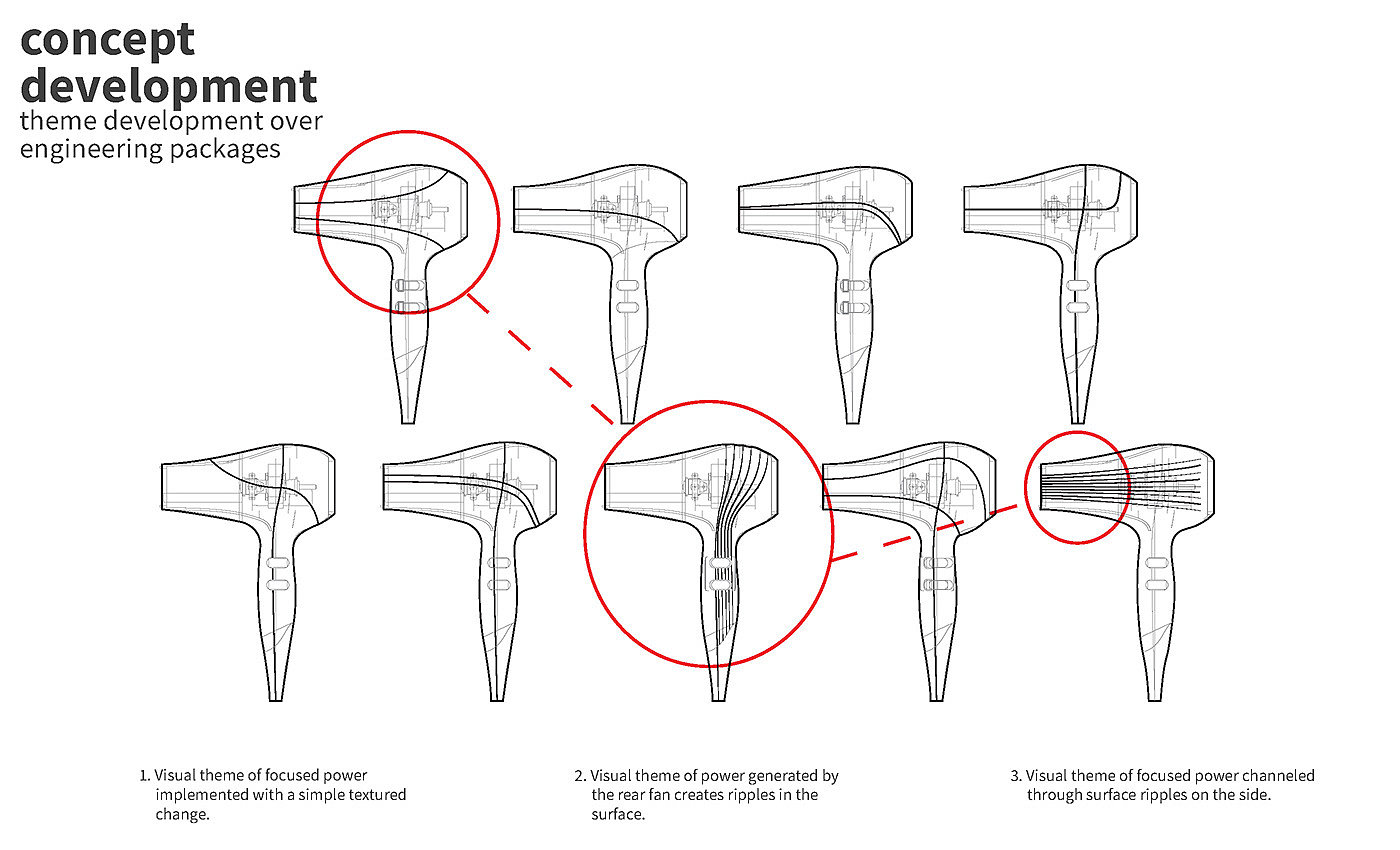 concept development
theme development over engineering packages

1. Visual theme of focused power implemented with a simple textured change.

2. Visual theme of power generated by the rear fan creates ripples in the surface.

3. Visual theme of focused power channeled through surface ripples on the side.