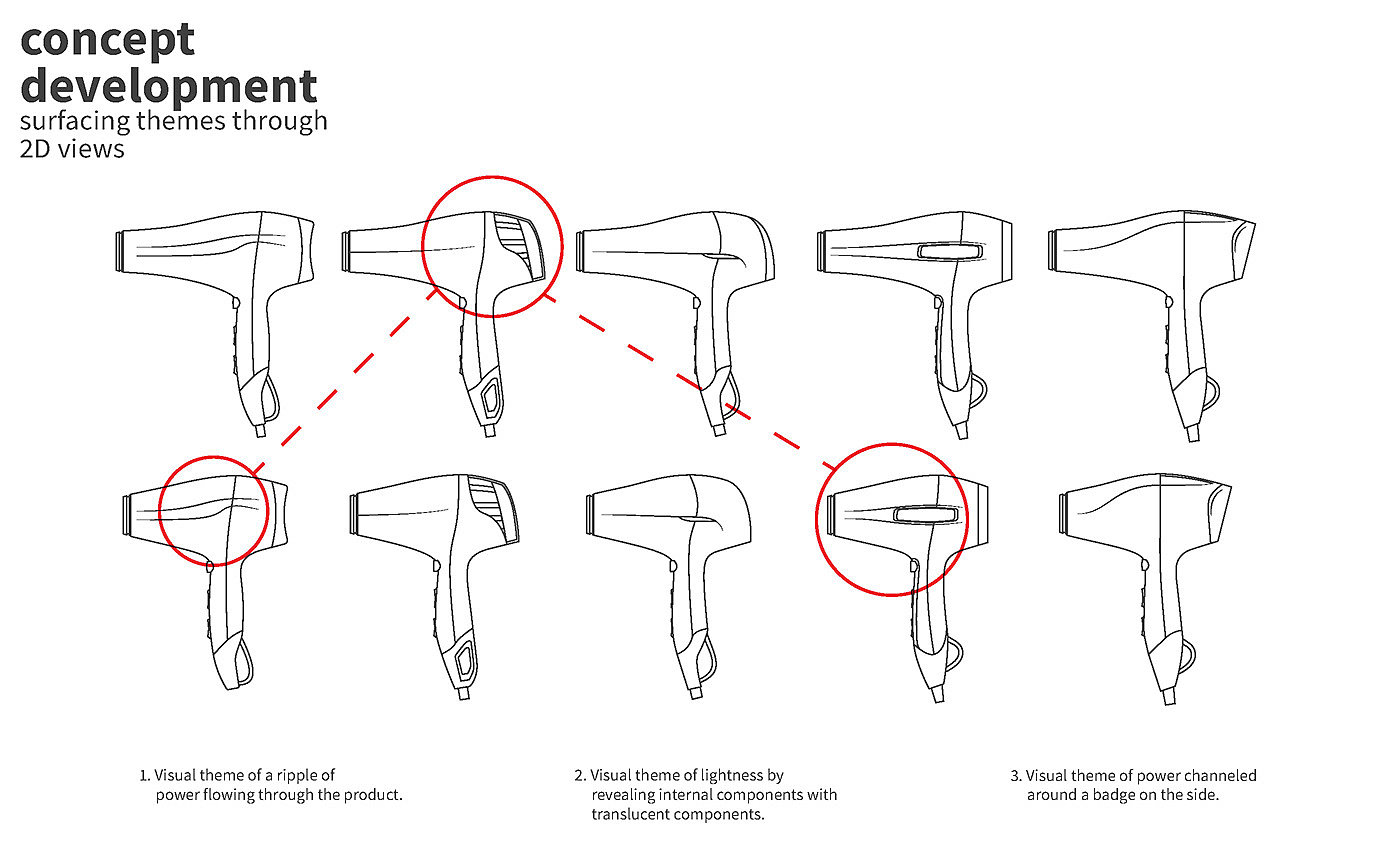 concept development
surfacing themes through 2D views

1. Visual theme of a ripple of power flowing through the product.

2. Visual theme of lightness by revealing internal components with translucent components.

3. Visual theme of power channeled around a badge on the side.