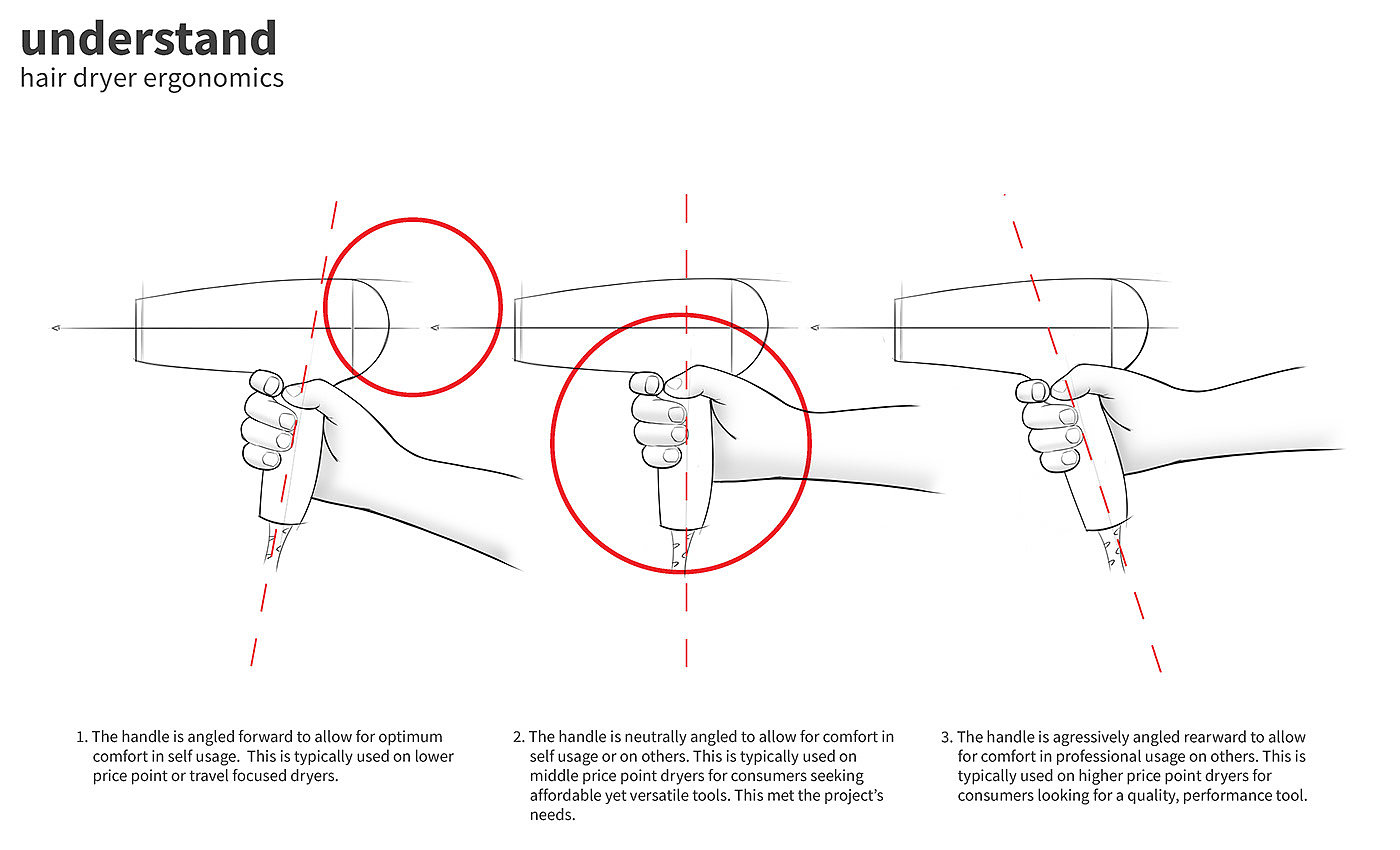 understand
hair dryer ergonomics

1. The handle is angled forward to allow for optimum comfort in self usage. This is typically used on lower price point or travel focused dryers.

2. The handle is neutrally angled to allow for comfort in self usage or on others. This is typically used on middle price point dryers for consumers seeking affordable yet versatile tools. This met the project's needs.

3. The handle is agressively angled rearward to allow for comfort in professional usage on others. This is typically used on higher price point dryers for consumers looking for a quality, performance tool.