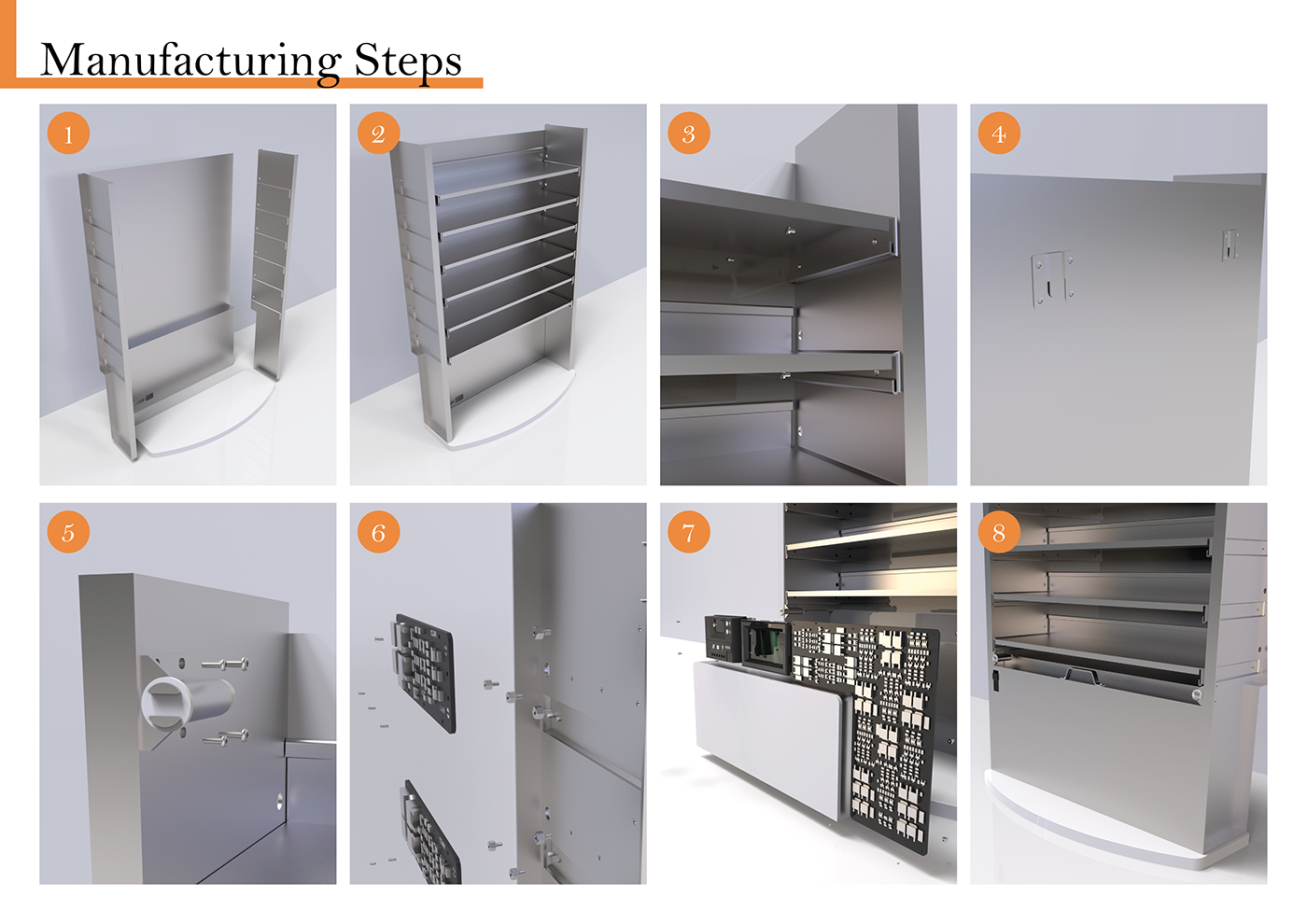 Manufacturing Steps

1

2

3

4

5

6

7

8