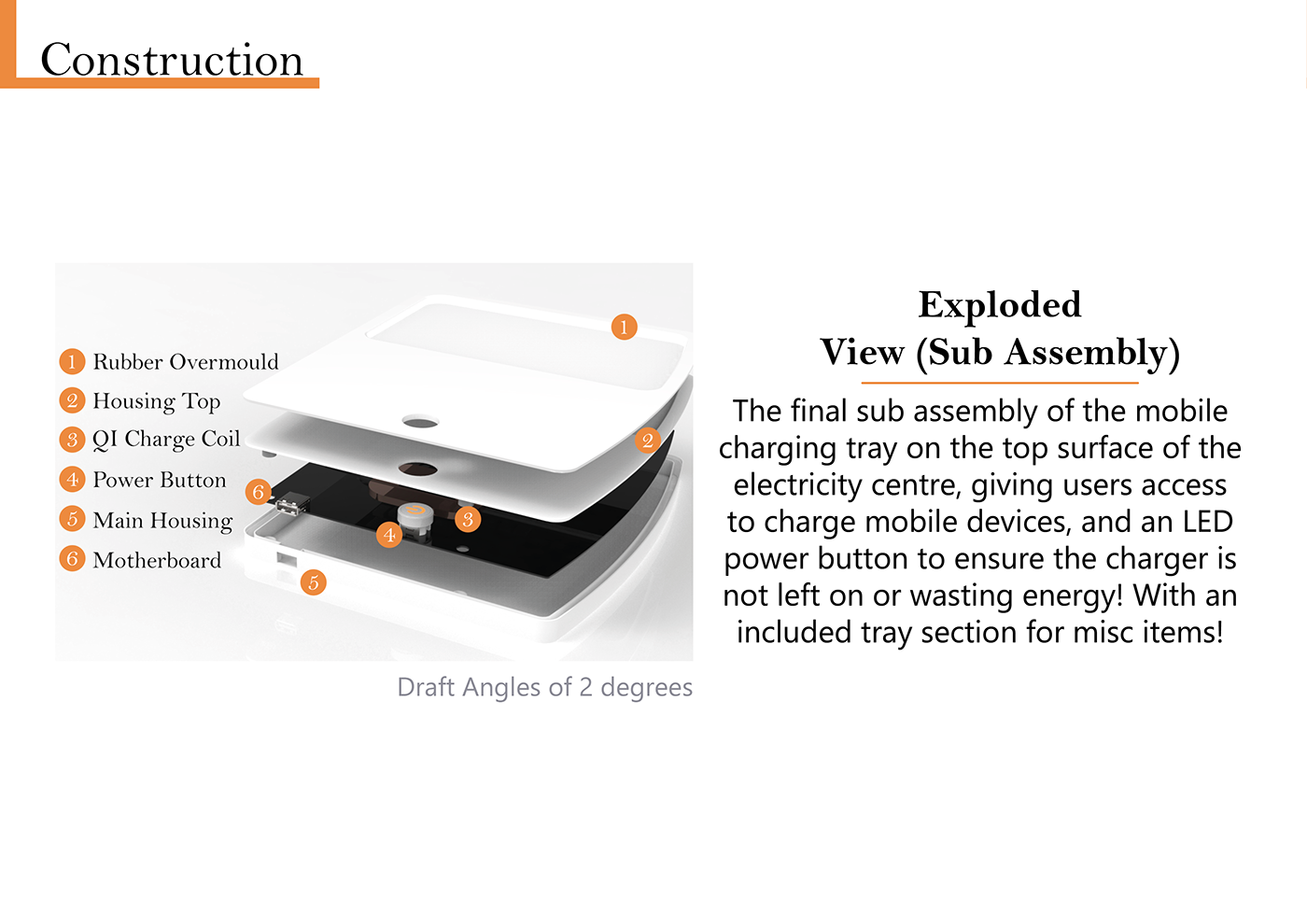 Construction

1 Rubber Overmould
2 Housing Top
3 QI Charge Coil
4 Power Button
5 Main Housing
6 Motherboard

1
2
6
3
4
5

Draft Angles of 2 degrees

Exploded View (Sub Assembly)

The final sub assembly of the mobile charging tray on the top surface of the electricity centre, giving users access to charge mobile devices, and an LED power button to ensure the charger is not left on or wasting energy! With an included tray section for misc items!