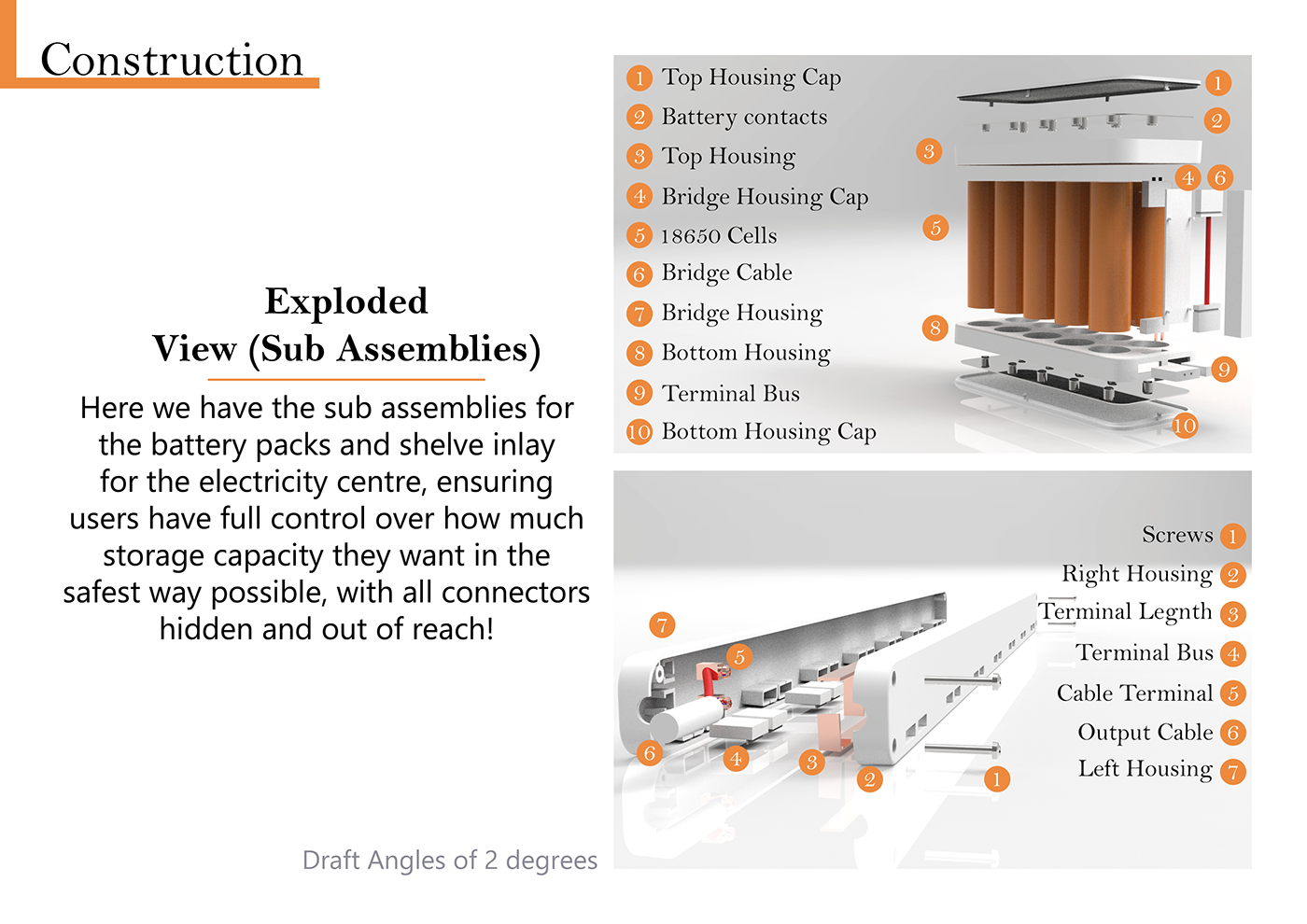 Construction

Exploded
View (Sub Assemblies)

Here we have the sub assemblies for the battery packs and shelve inlay for the electricity centre, ensuring users have full control over how much storage capacity they want in the safest way possible, with all connectors hidden and out of reach!

Draft Angles of 2 degrees

1 Top Housing Cap
2 Battery contacts
3 Top Housing
4 Bridge Housing Cap
5 18650 Cells
6 Bridge Cable
7 Bridge Housing
8 Bottom Housing
9 Terminal Bus
10 Bottom Housing Cap

1
2
3
4 6
5
8
9
10

Screws 1
Right Housing 2
Terminal Legnth 3
Terminal Bus 4
Cable Terminal 5
Output Cable 6
Left Housing 7

7
5
6
4
3
2
1